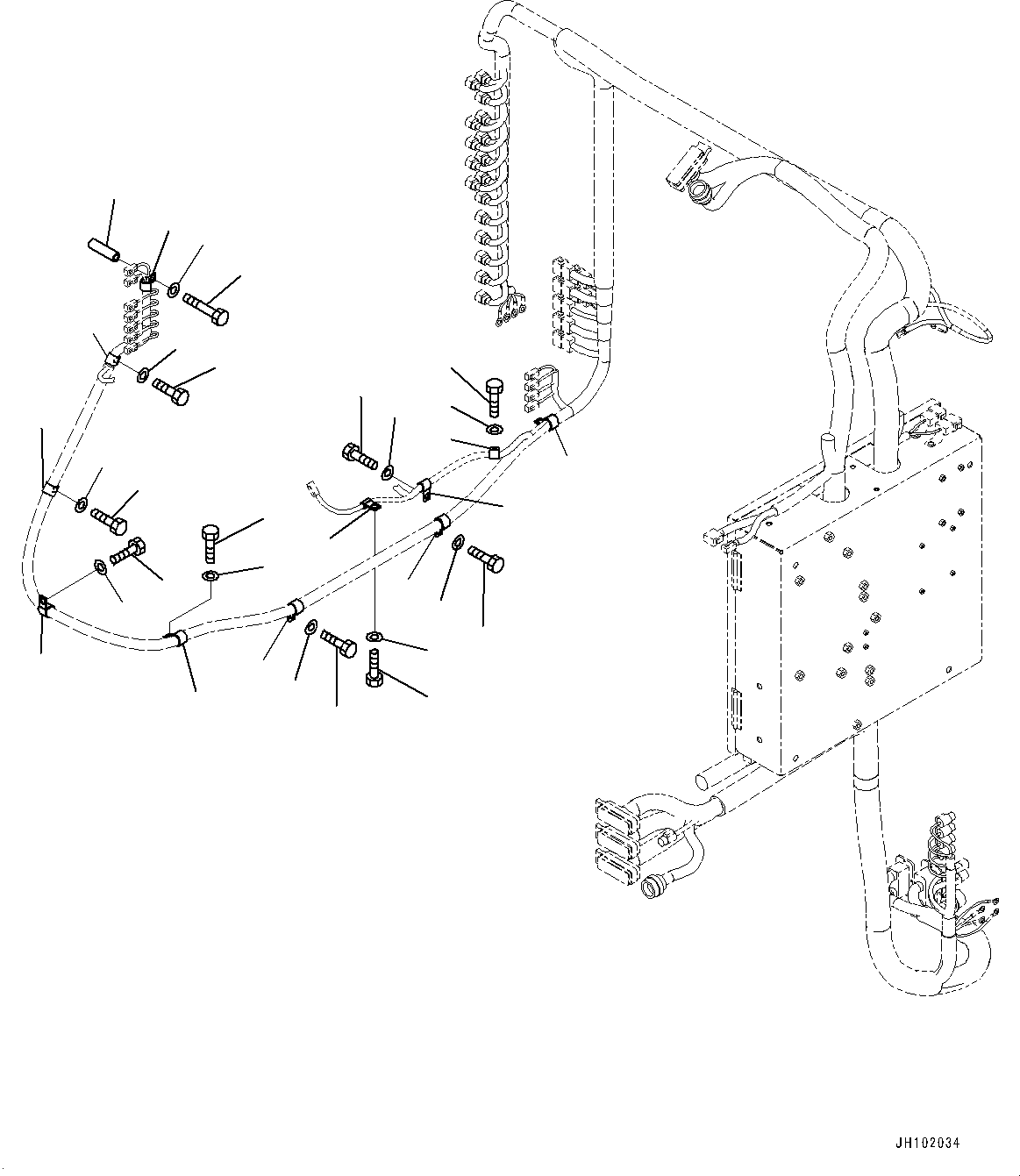 JH102034