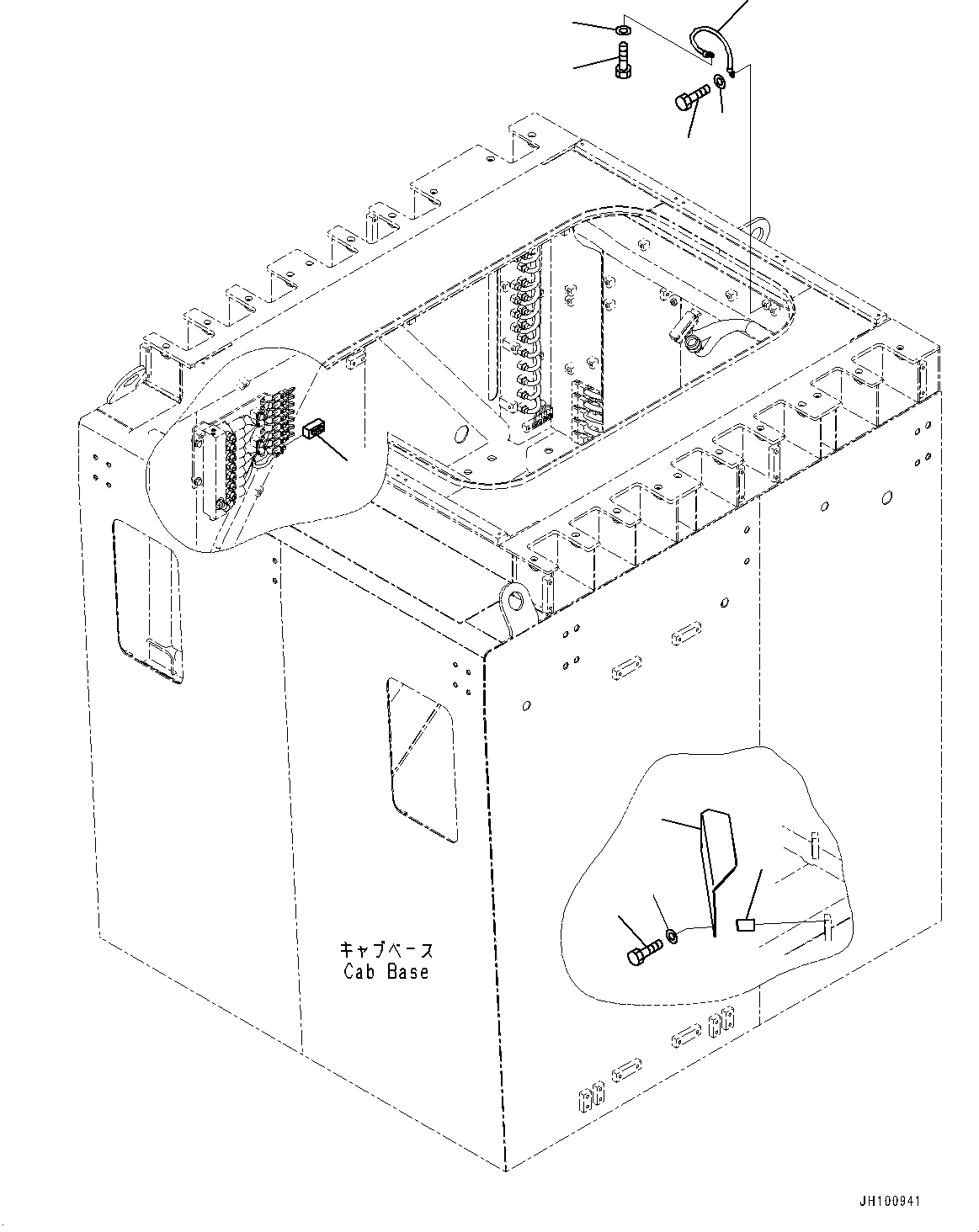 キャブベース
Cab Base

JH100941