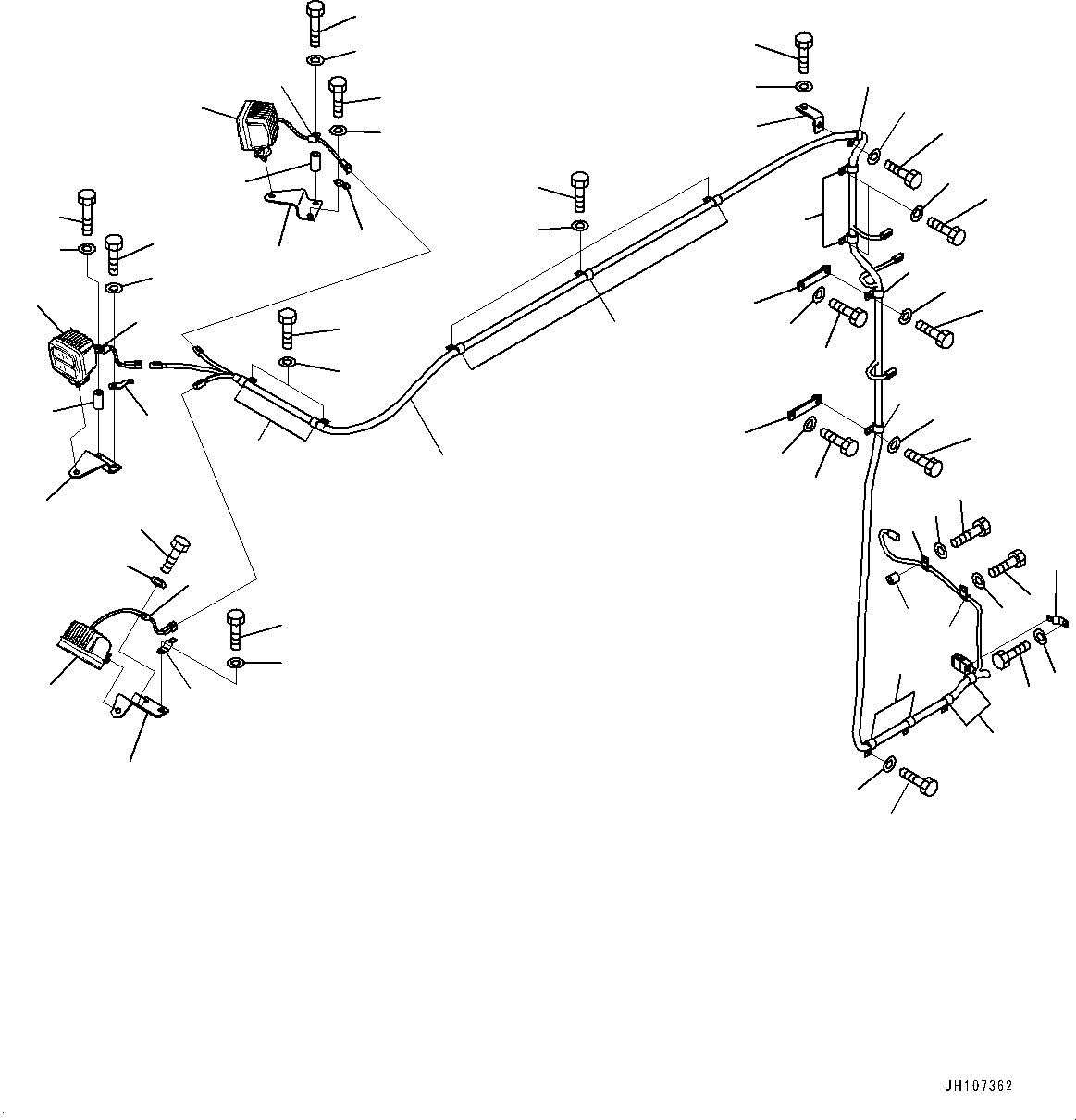 JH107362