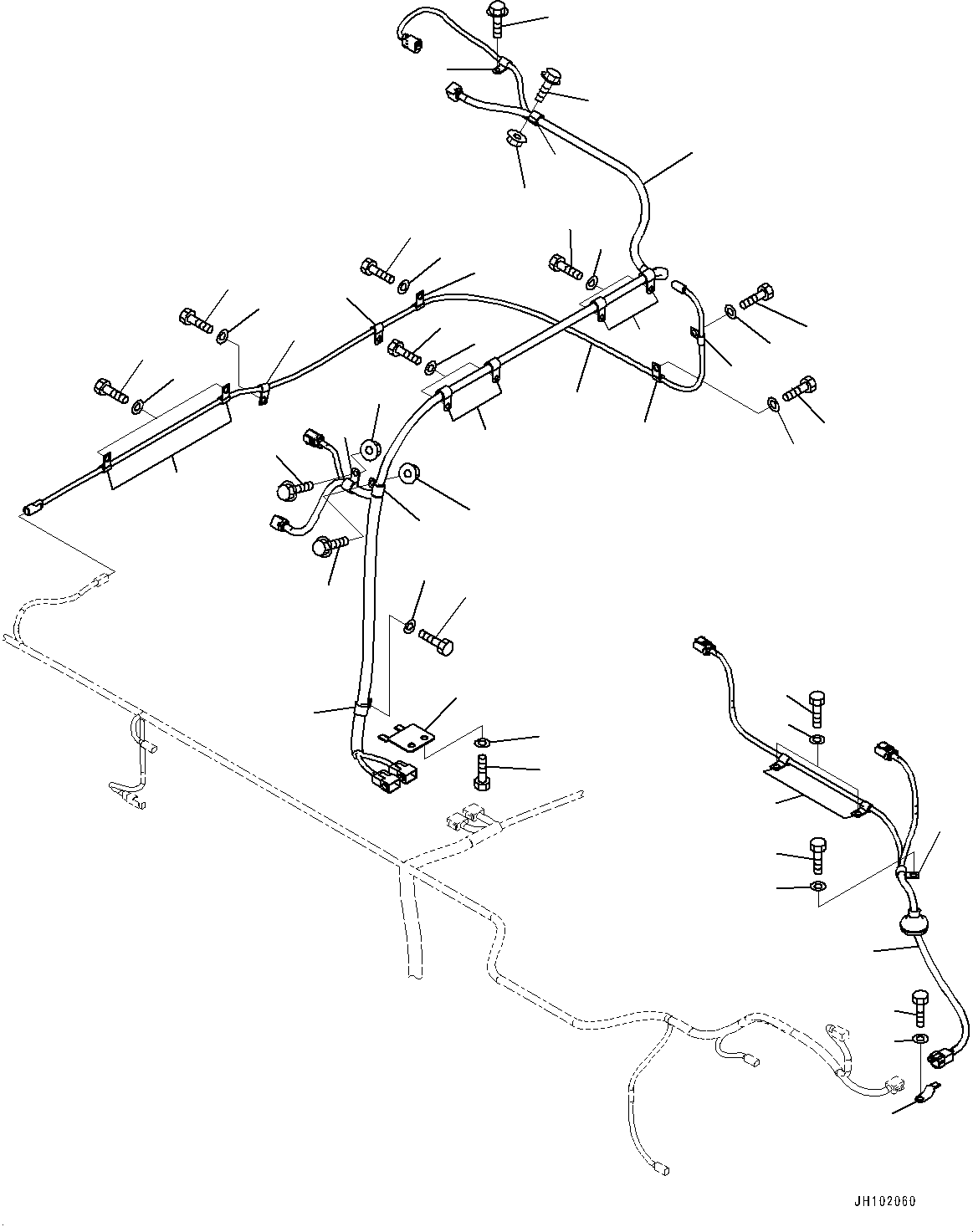 JH102060