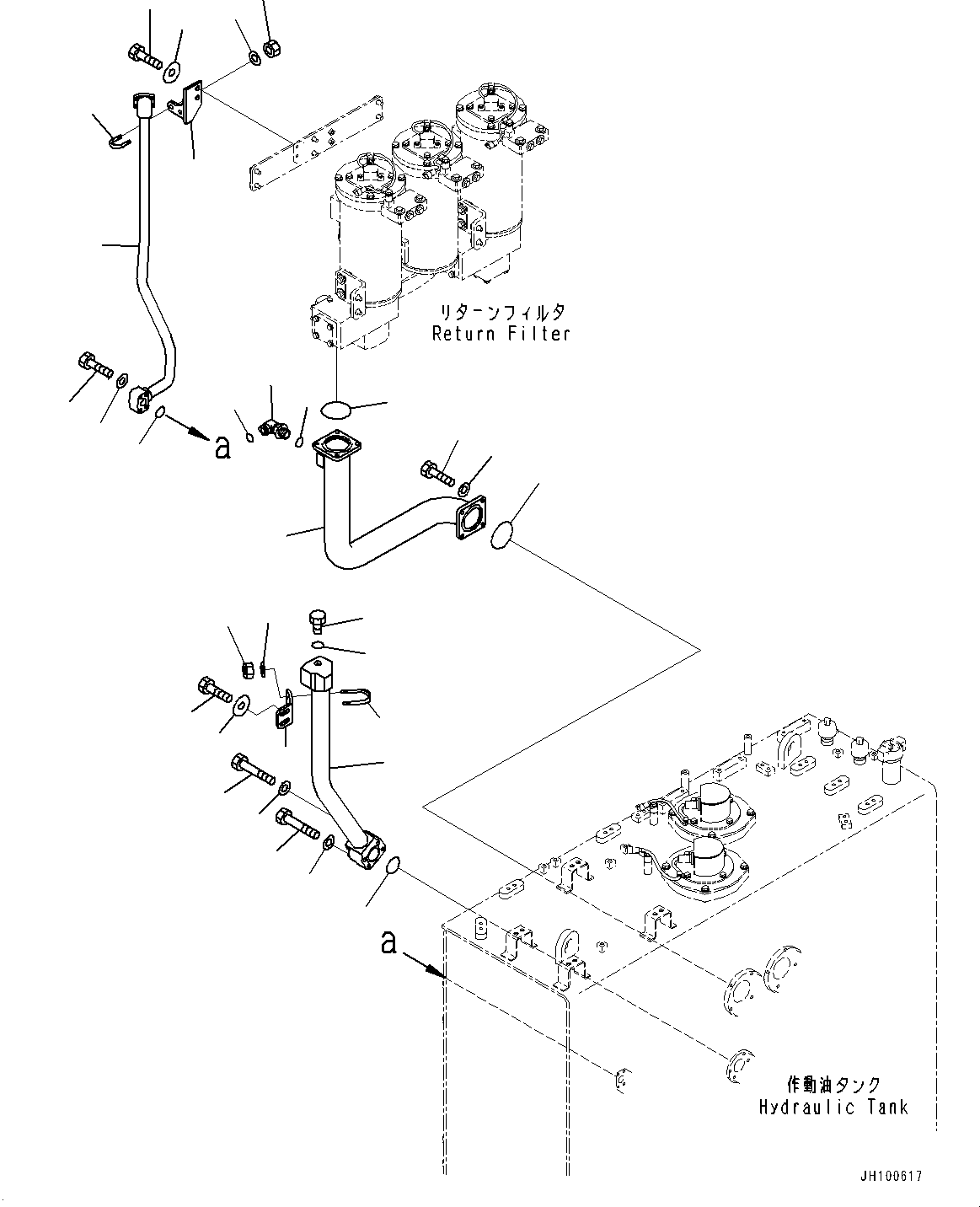 リターンフィルタ
Return Filter

a

a

作動油タンク
Hydraulic Tank

JH100617