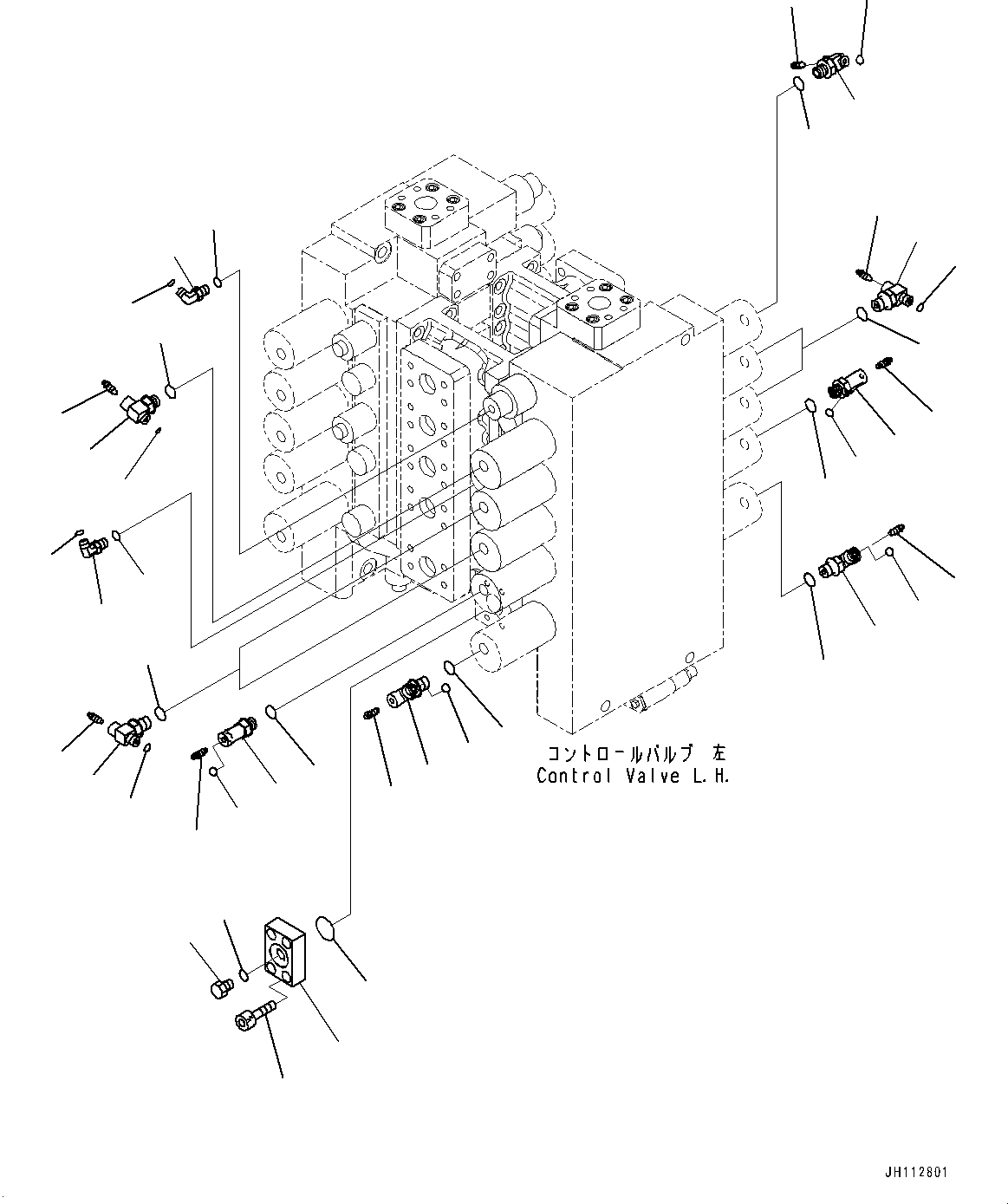 コントロールバルブ 左
Control Valve L.H.

JH112801