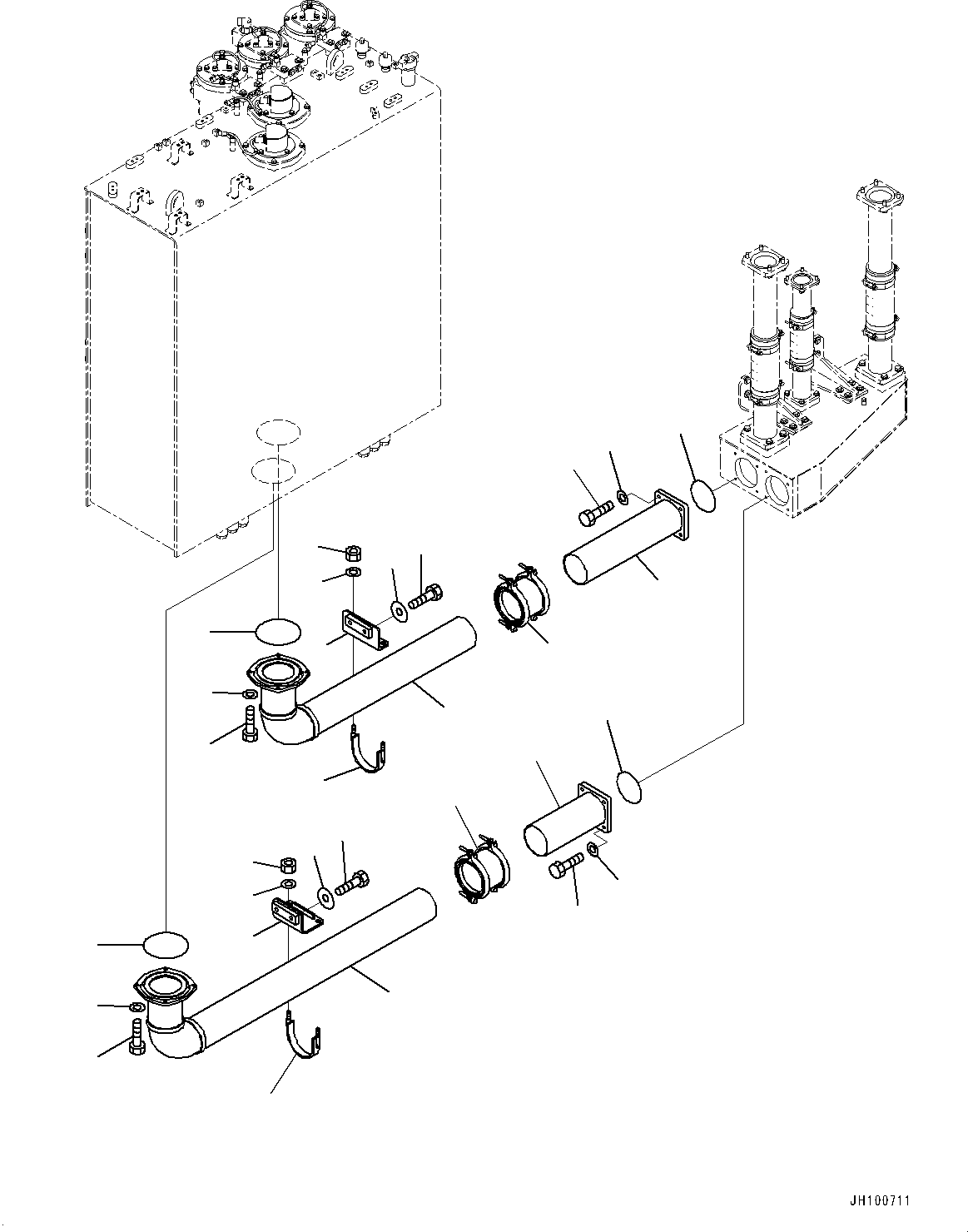 JH100711