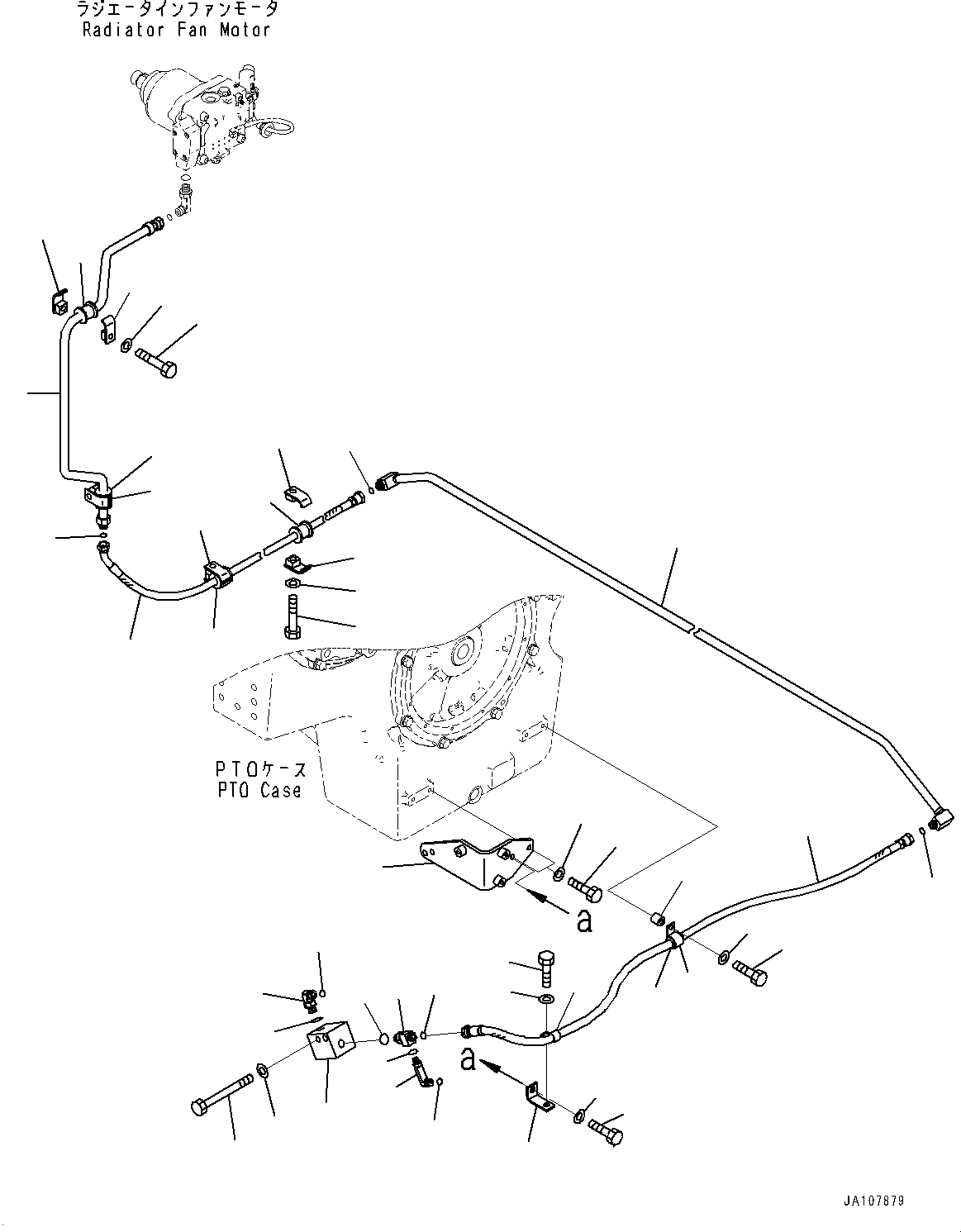 ラジエータインファンモータ
Radiator Fan Motor

PTOケース
PTO Case

a

a

JA107879