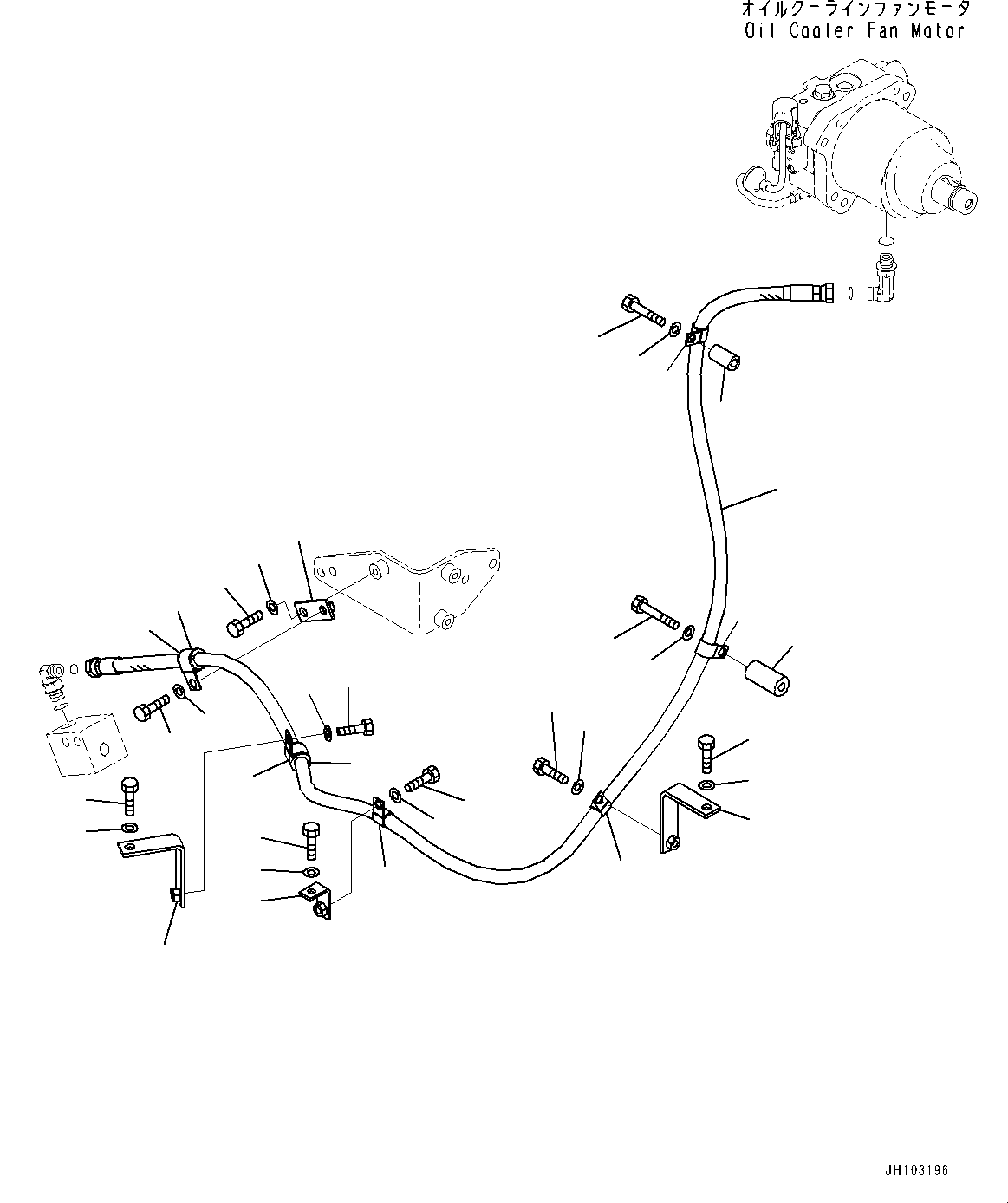 オイルクーラインファンモータ
Oil Cooler Fan Motor

JH103196