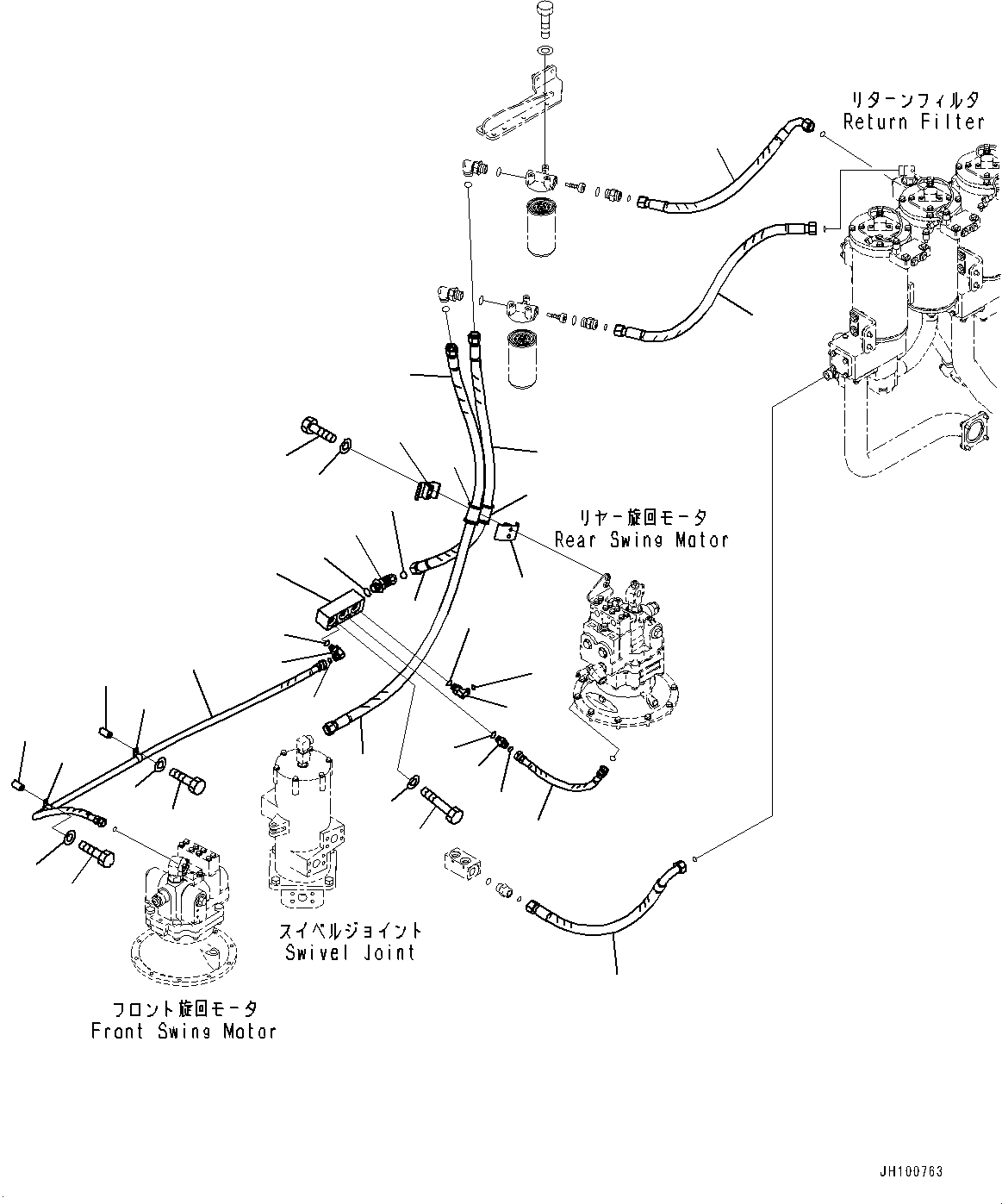 リターンフィルタ
Return Filter

リヤー旋回モータ
Rear Swing Motor

スイベルジョイント
Swivel Joint

フロント旋回モータ
Front Swing Motor

JH100763