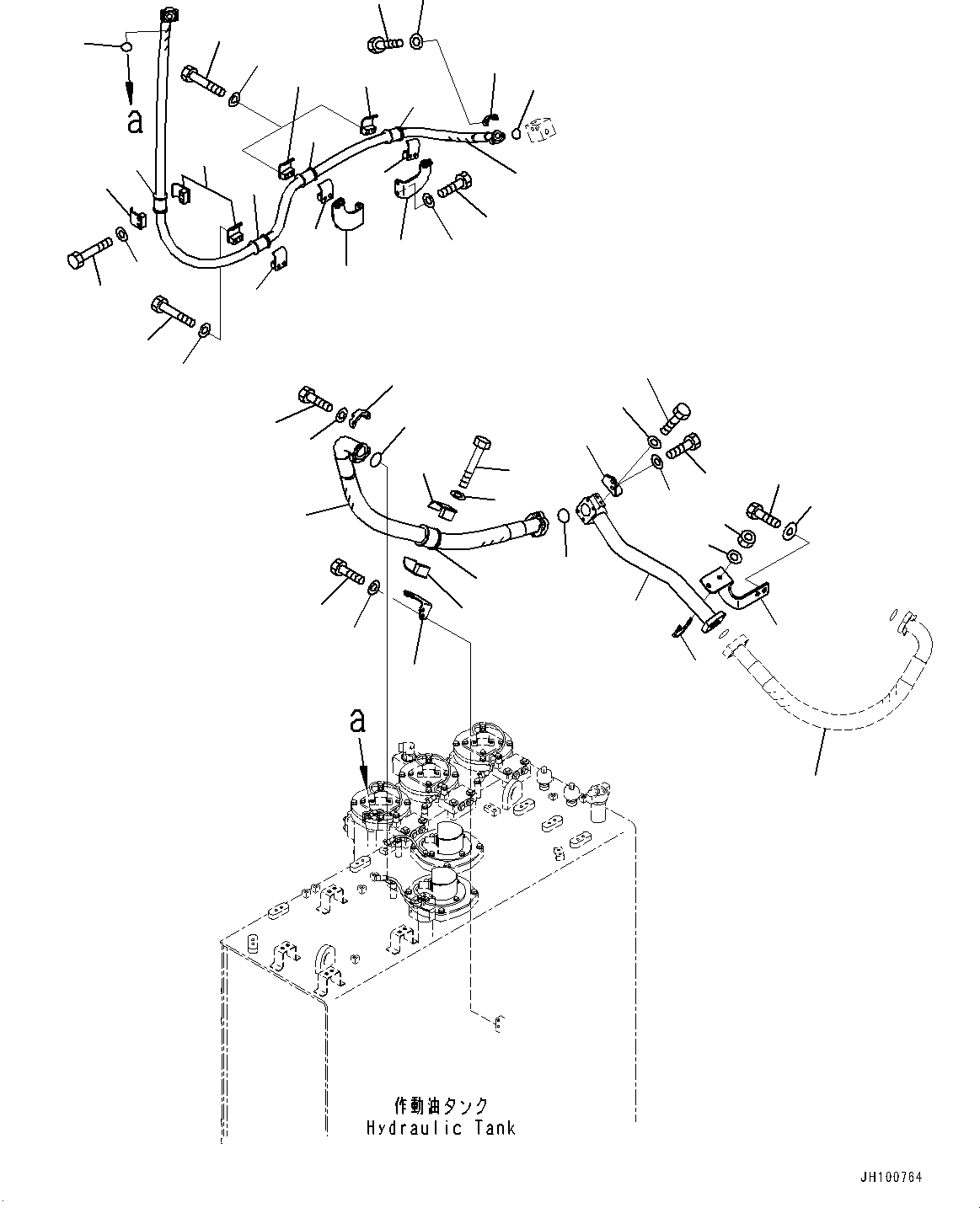 a

a

作動油タンク
Hydraulic Tank

JH100764