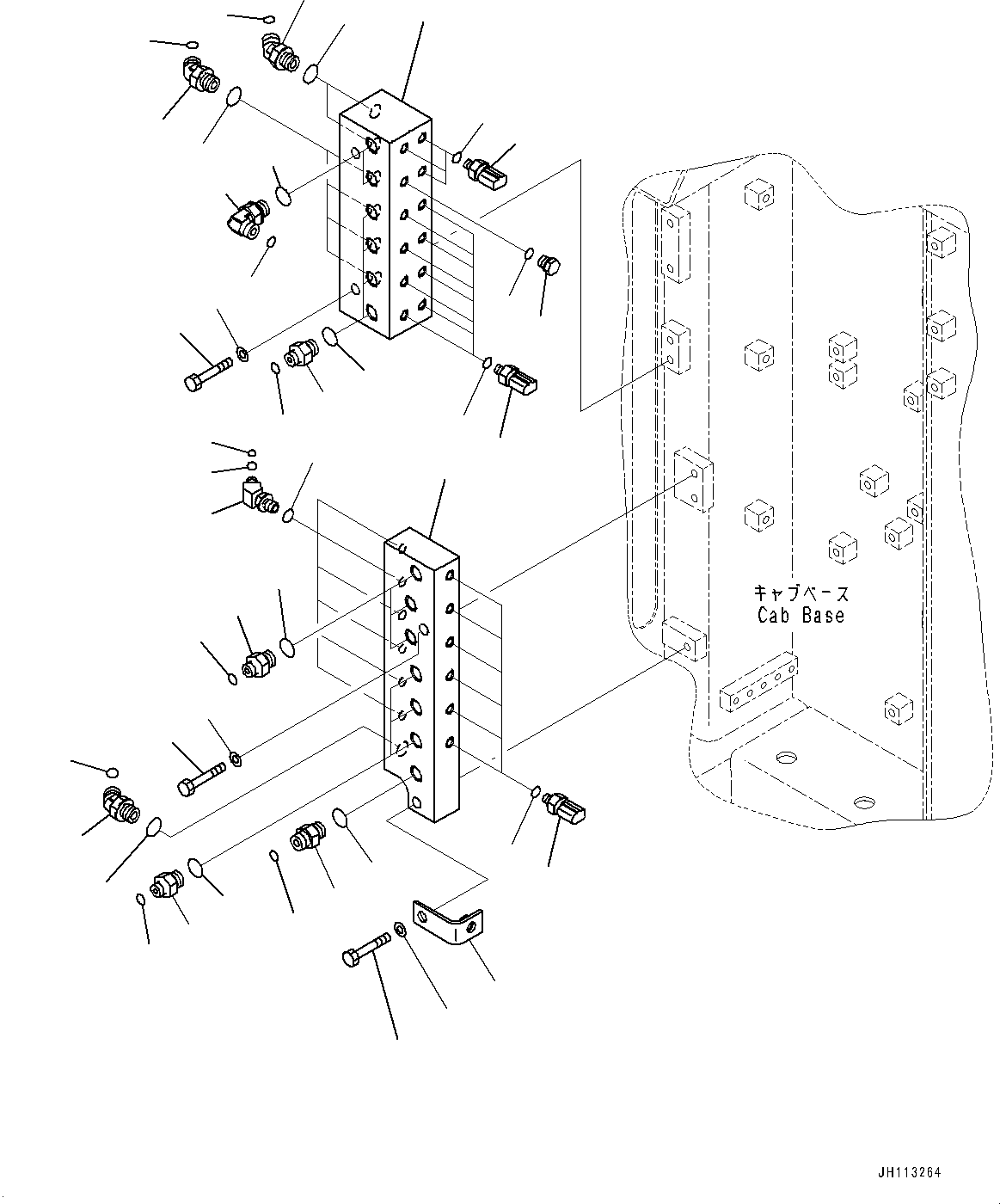 キャブベース
Cab Base

JH113264