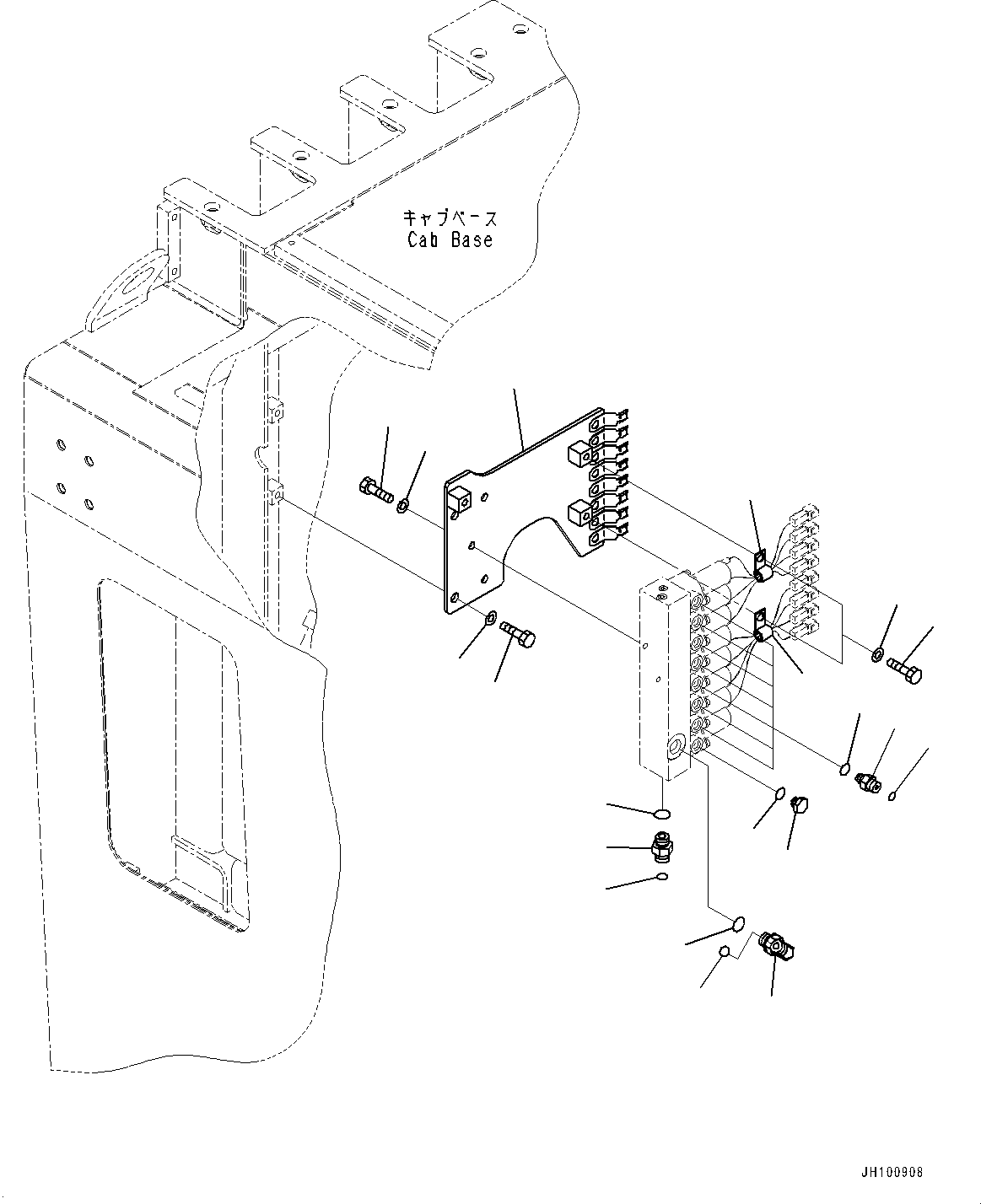 キャブベース
Cab Base

JH100908