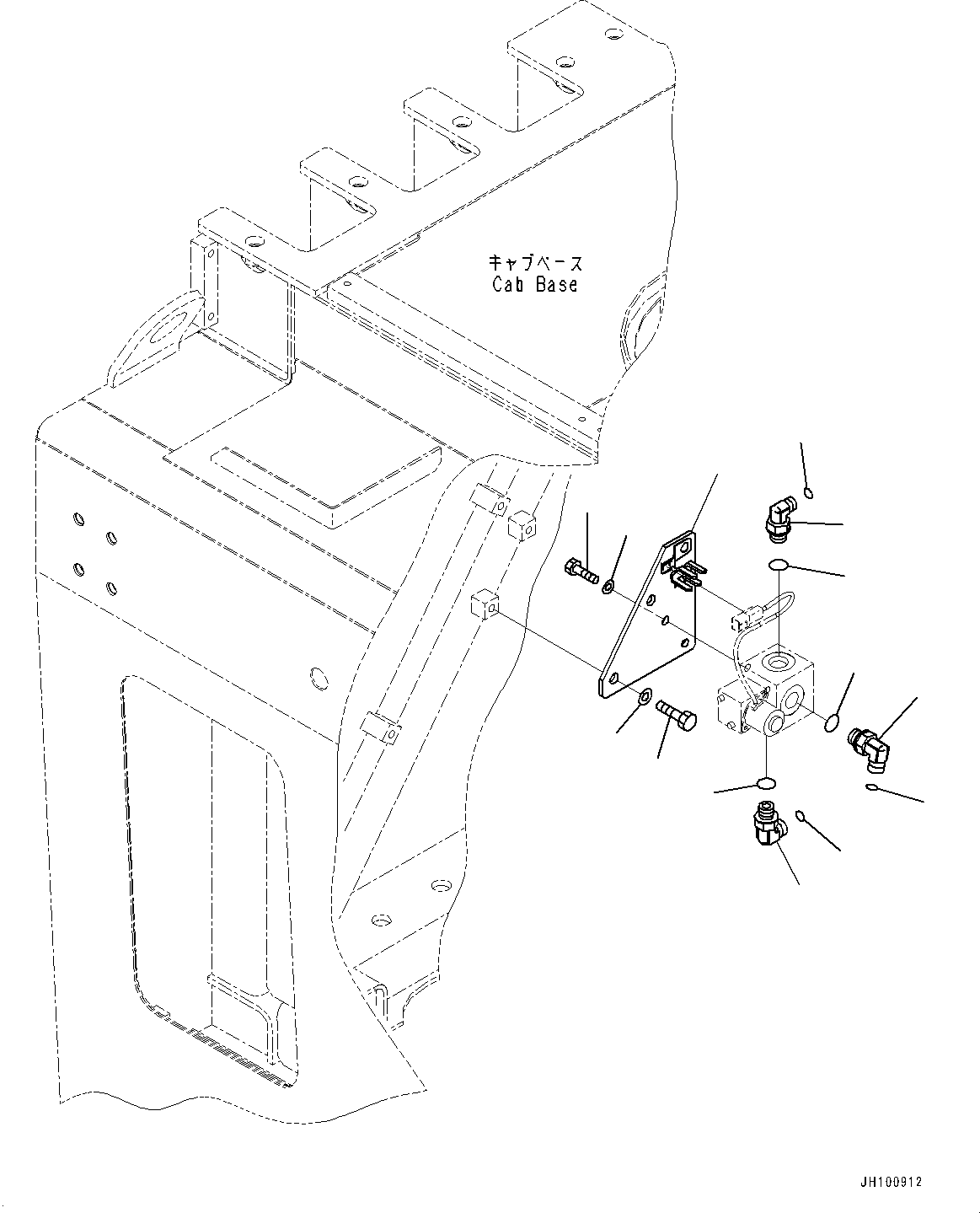 キャブベース
Cab Base

JH100912