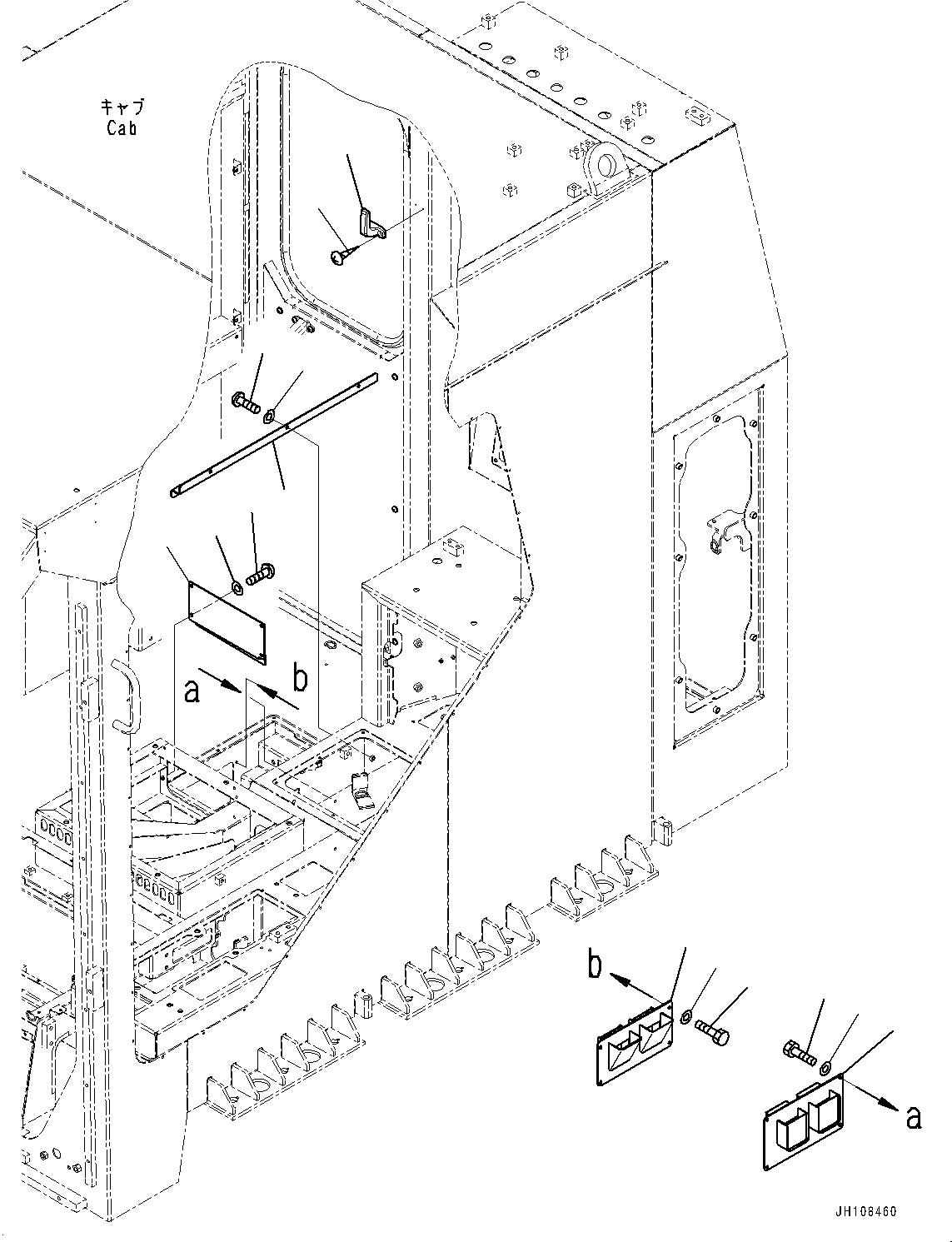 キャブ
Cab

a
b

b

a

JH108460