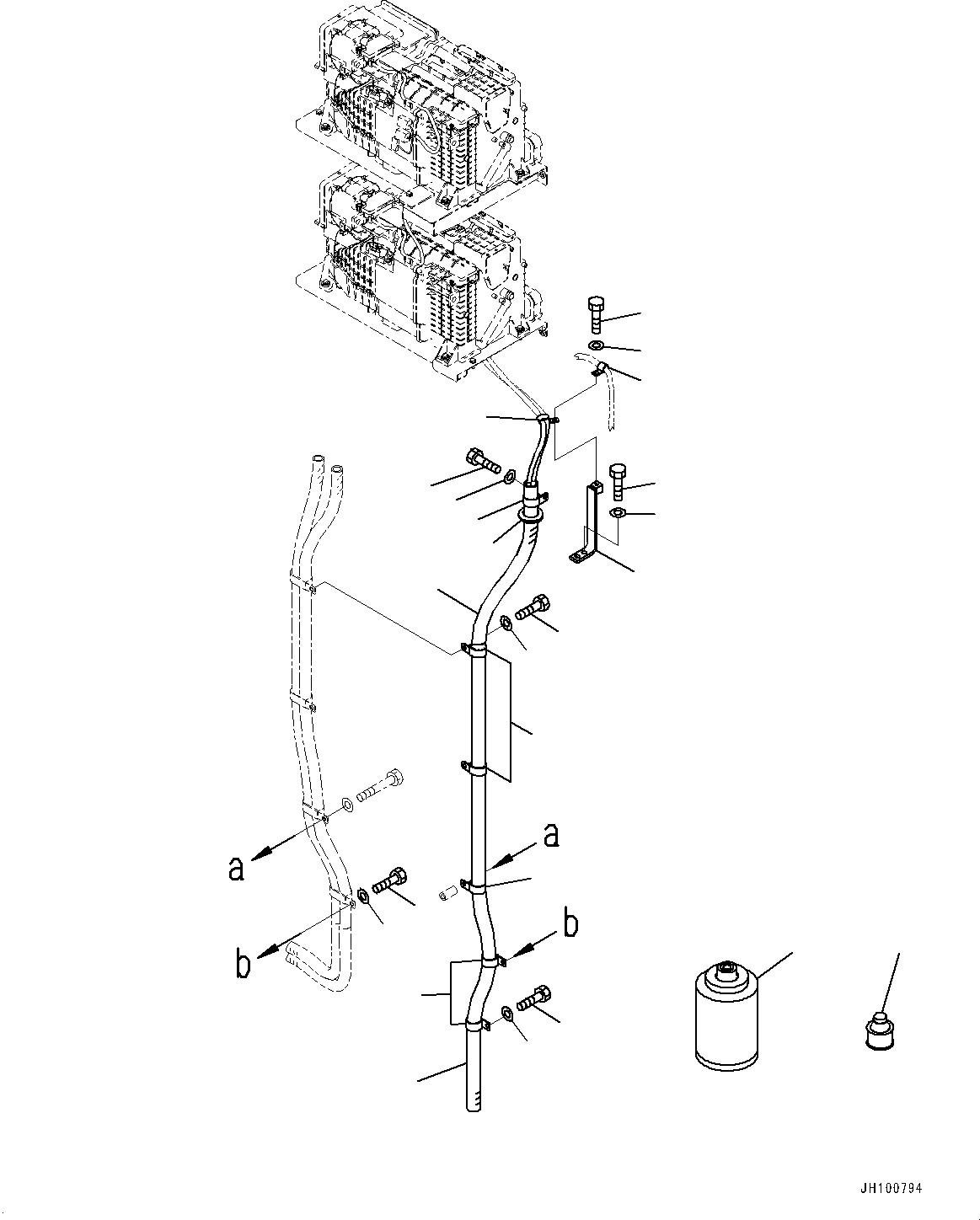 a
a
b
b
JH100794