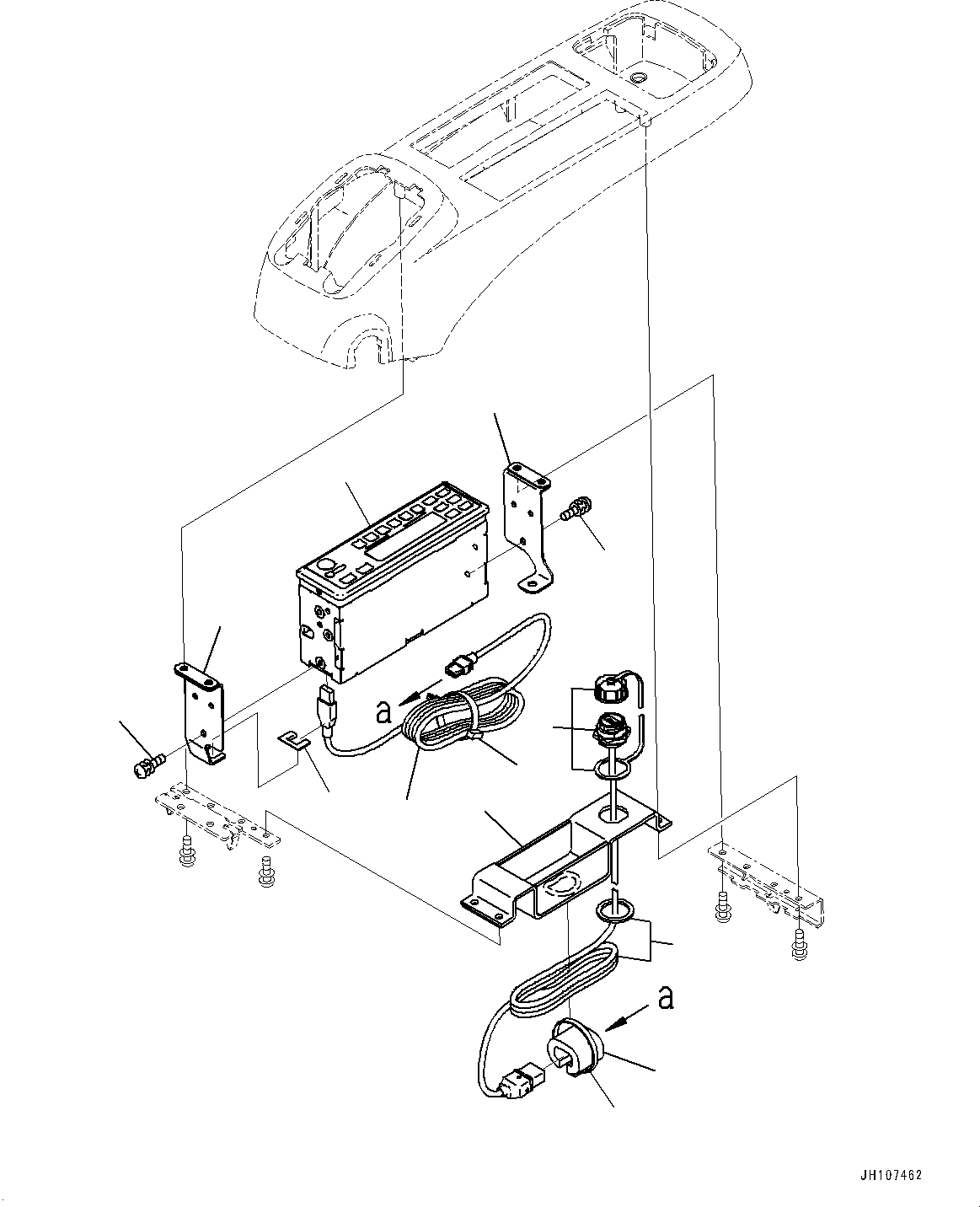 a

a

JH107462