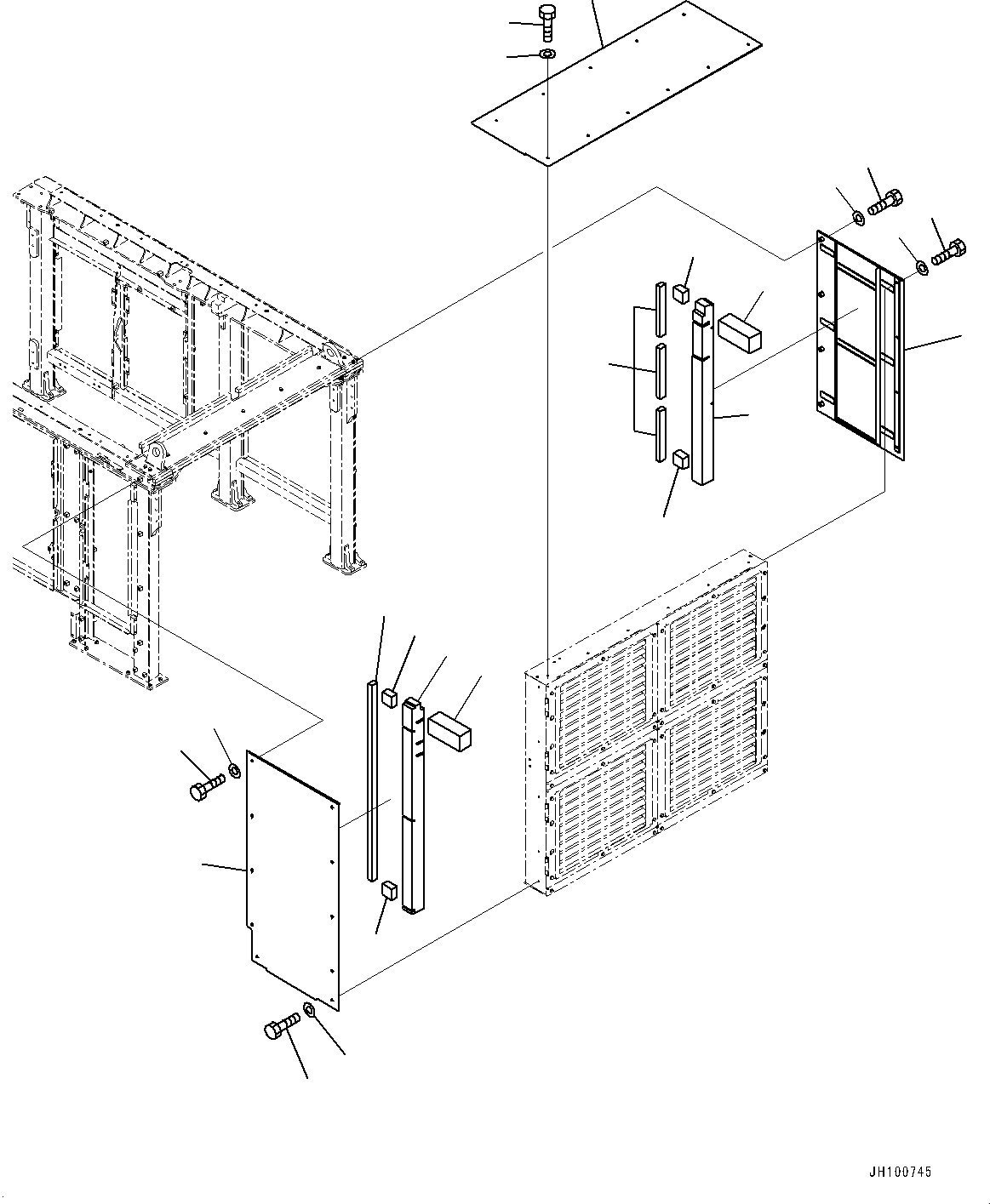 JH100745