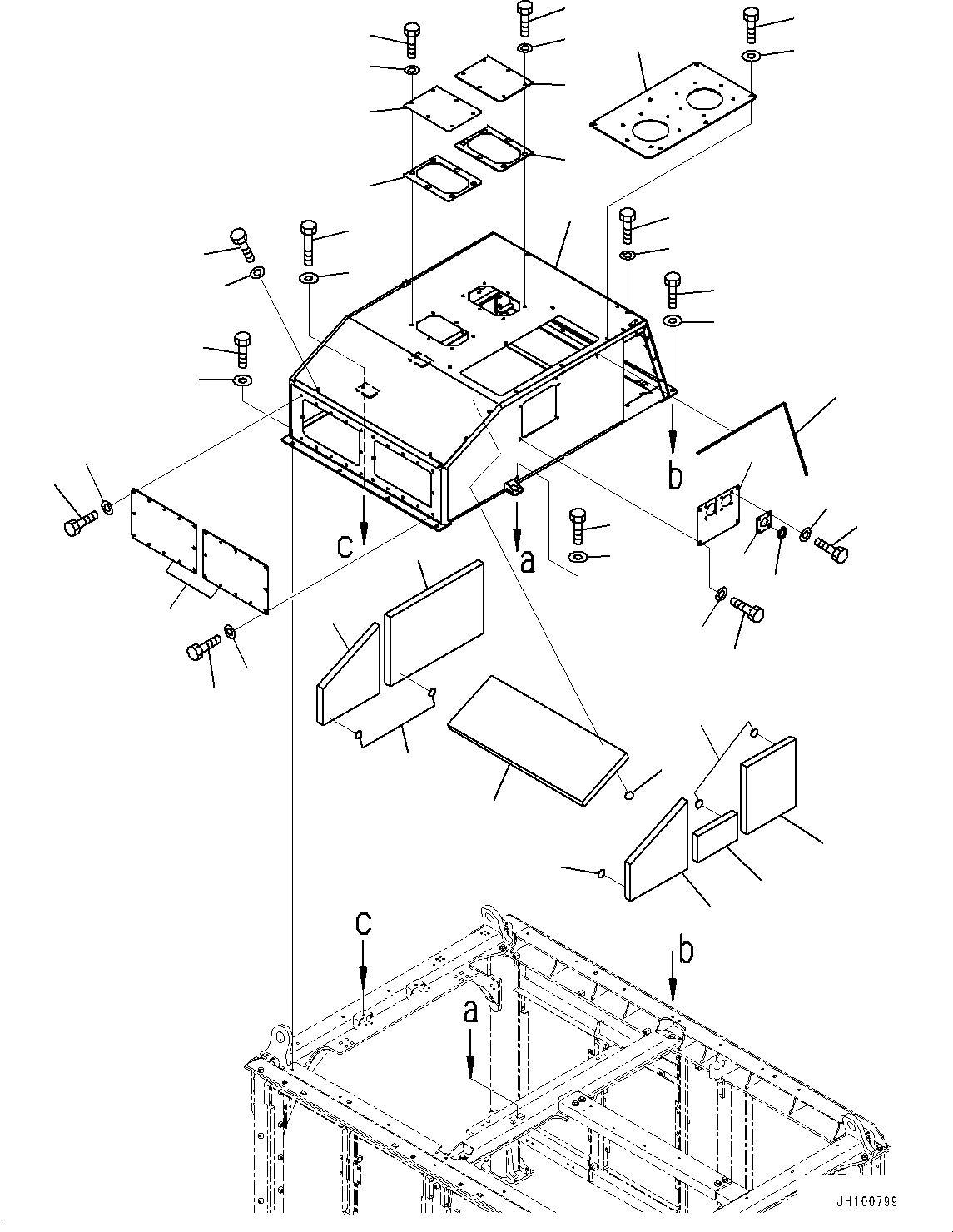 b
c
a
c
b
a
JH100799