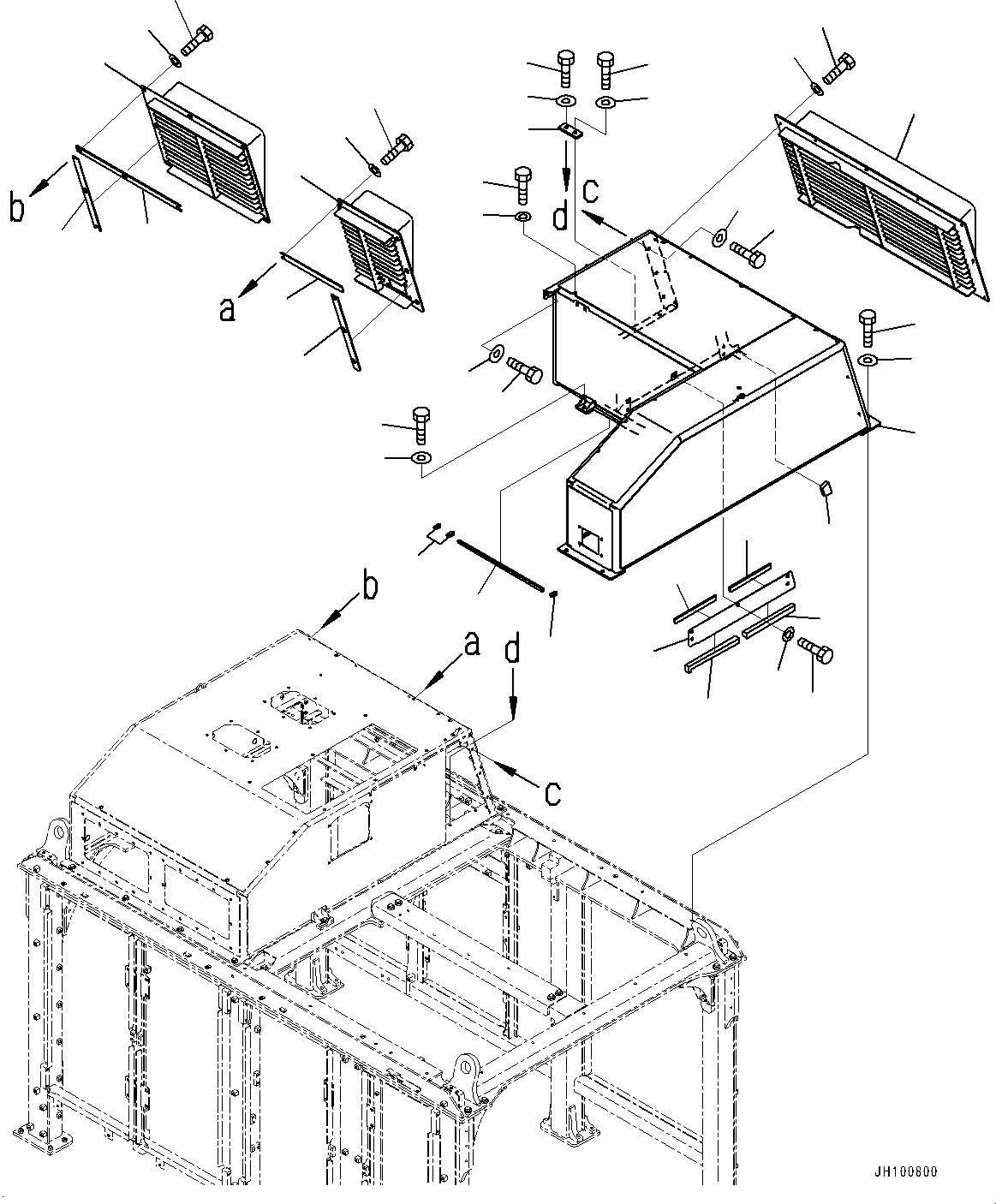 b
a
d
c
b
a
d
c
JH100800