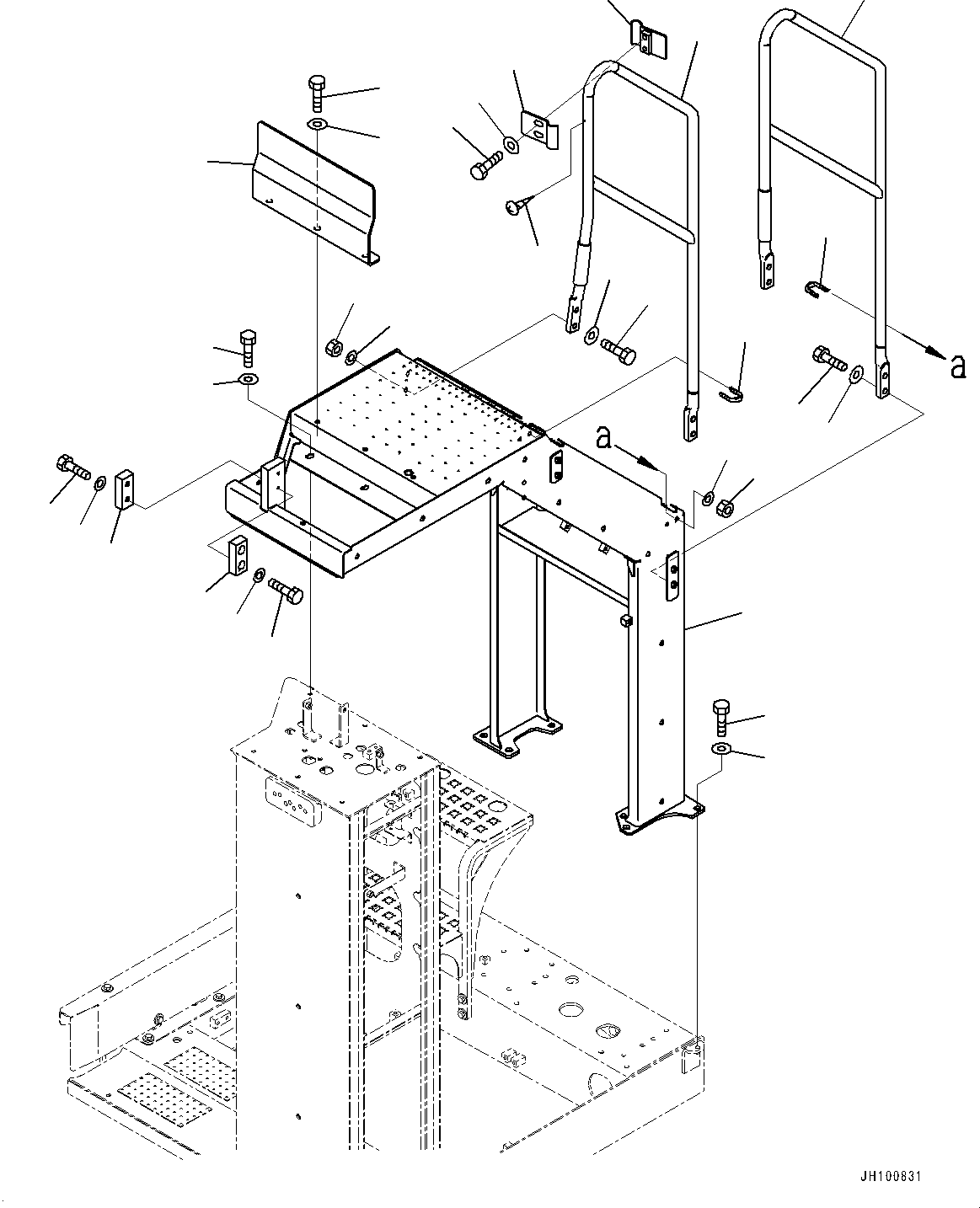 a

a

JH100831