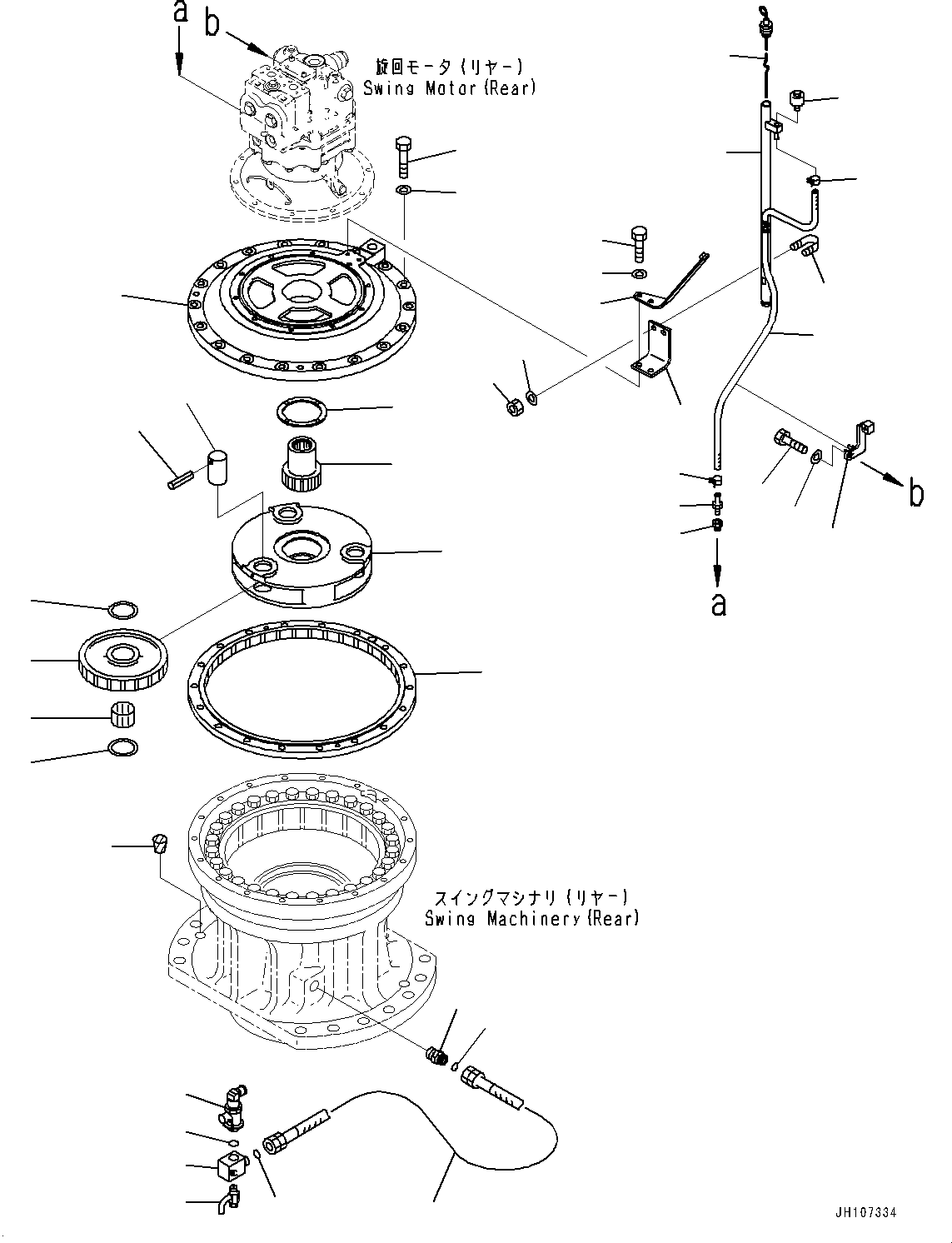 a
b
旋回モータ (リヤー)
Swing Motor (Rear)

b
a

スイングマシナリ (リヤー)
Swing Machinery (Rear)

JH107334