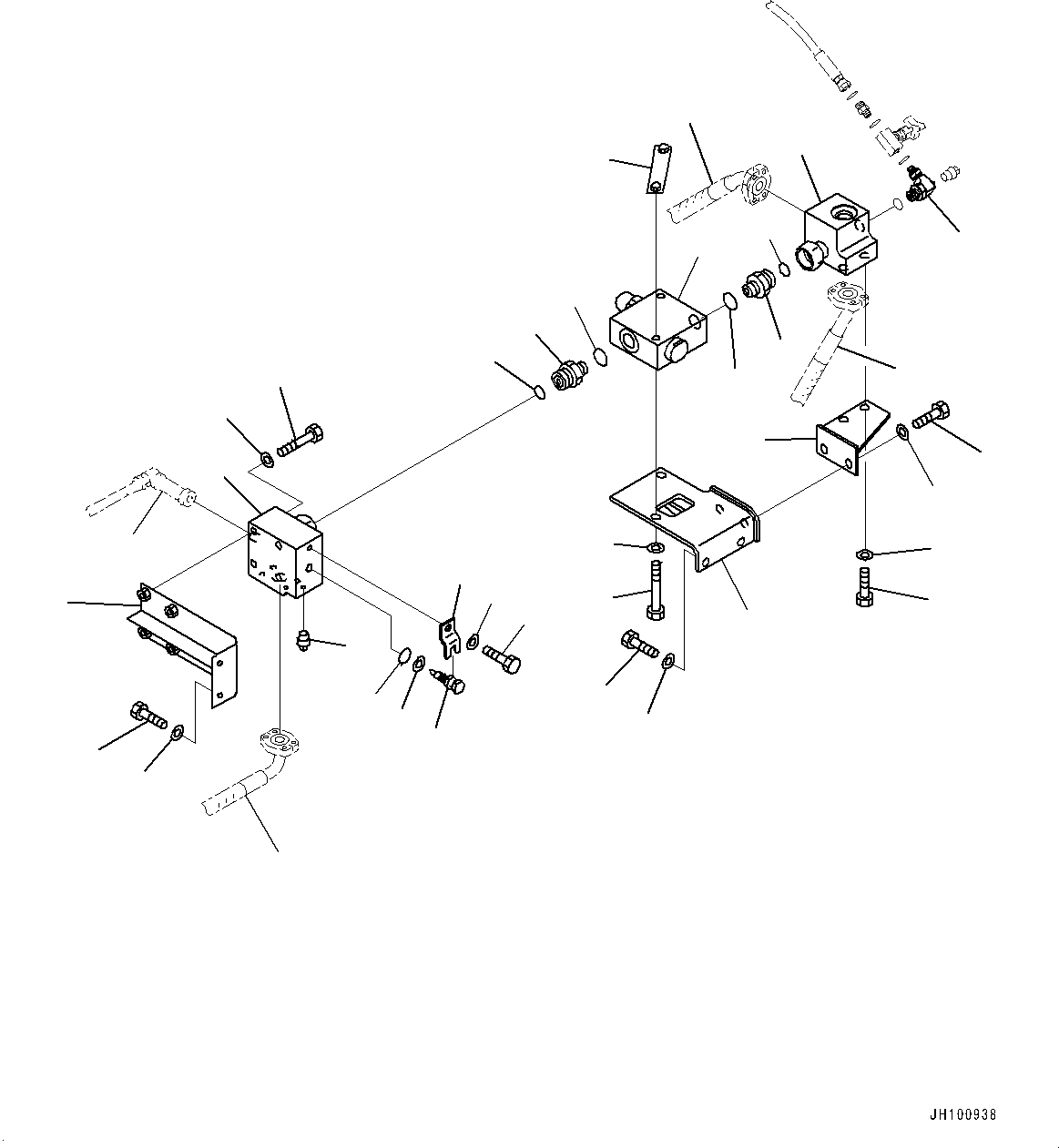 JH100938