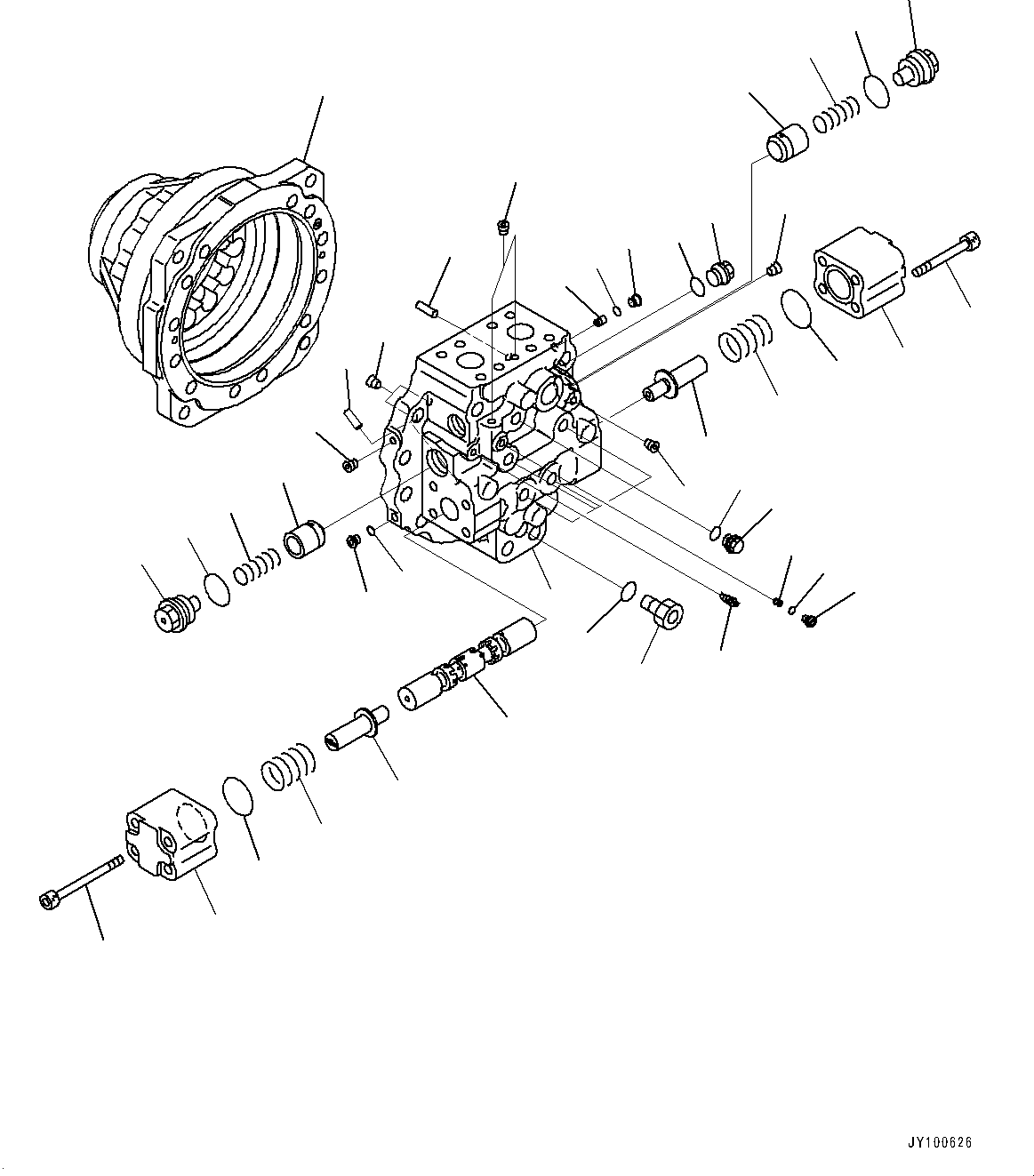 JY100626