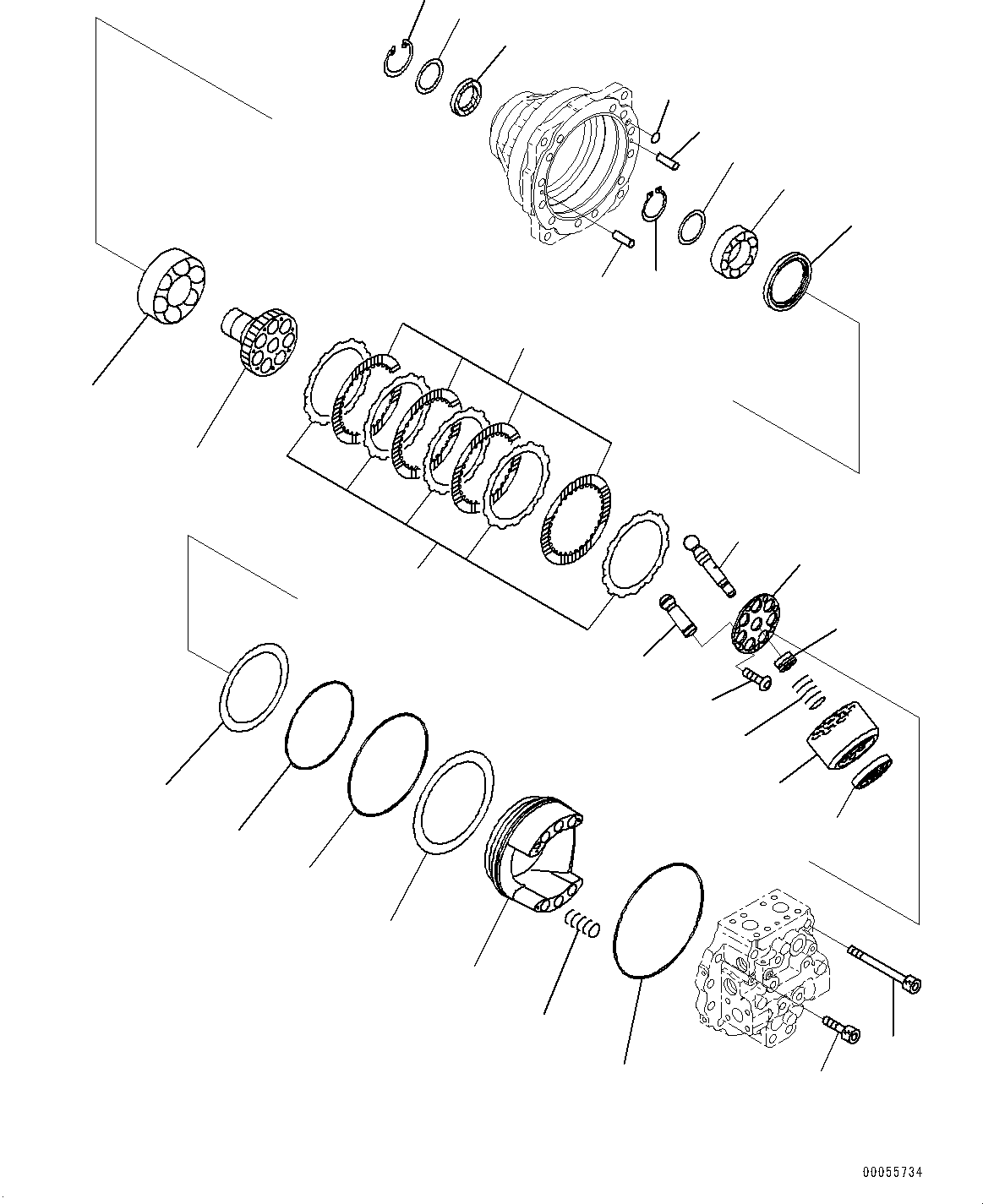 00055734