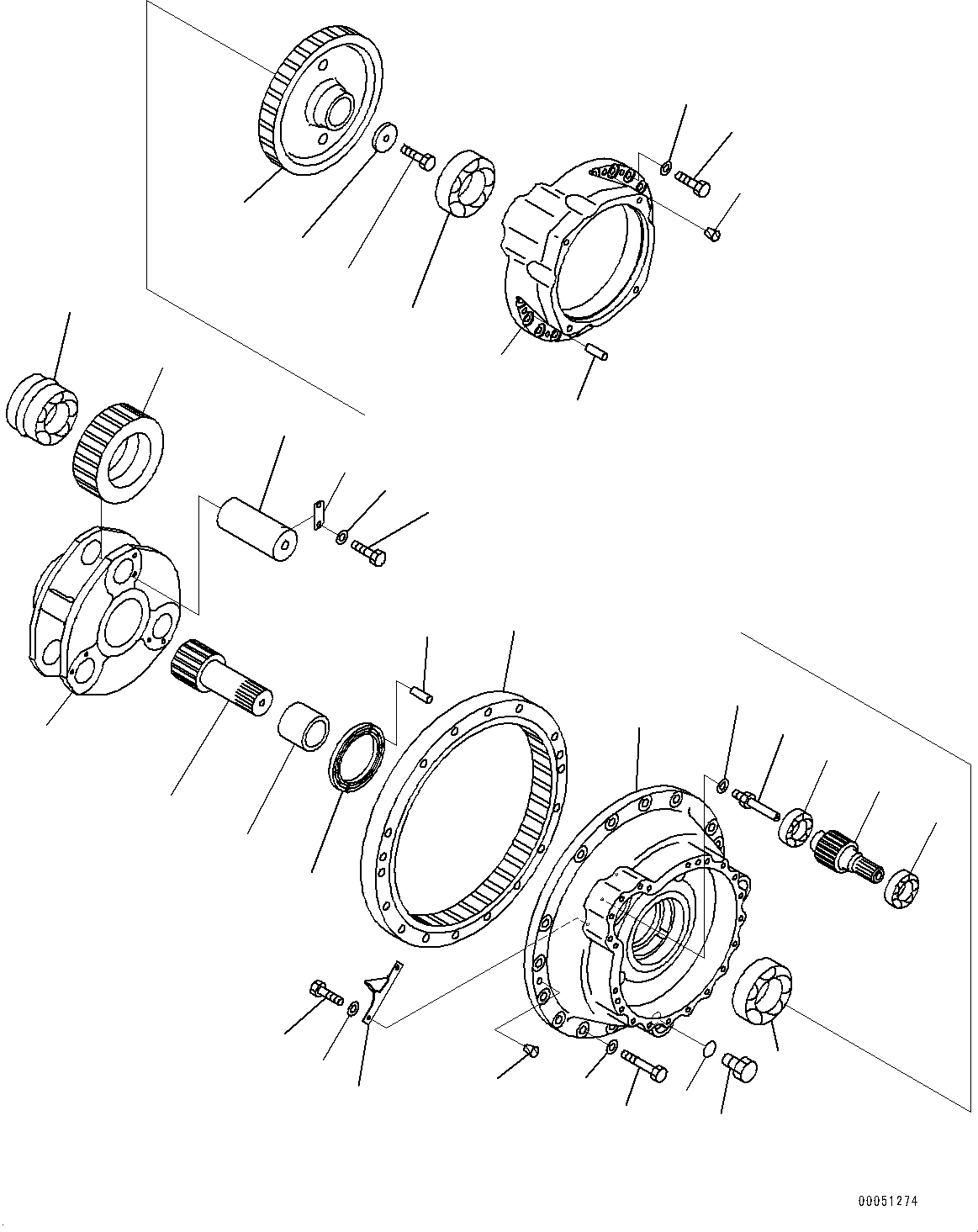 00051274