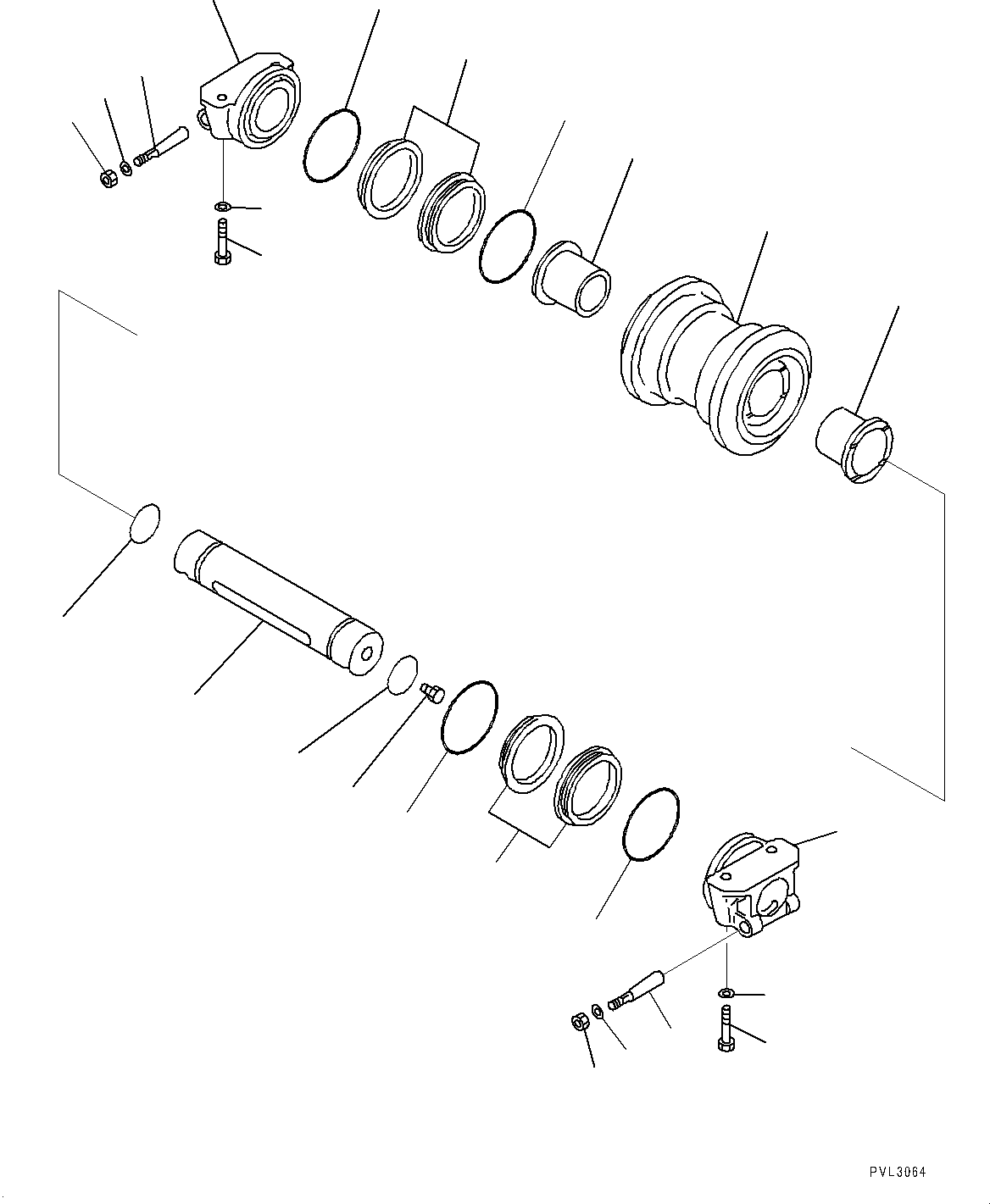 PVL3064