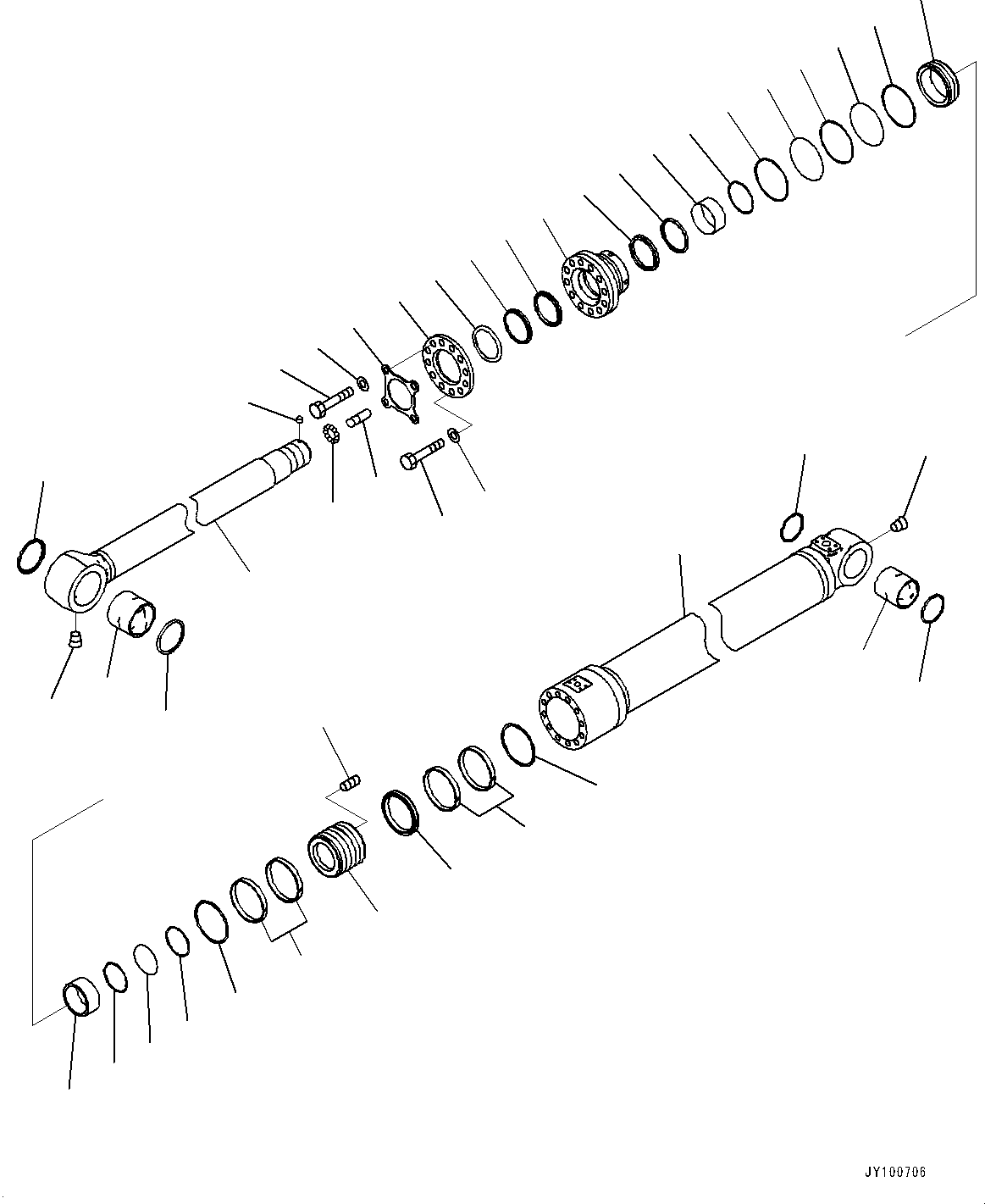 JY100706