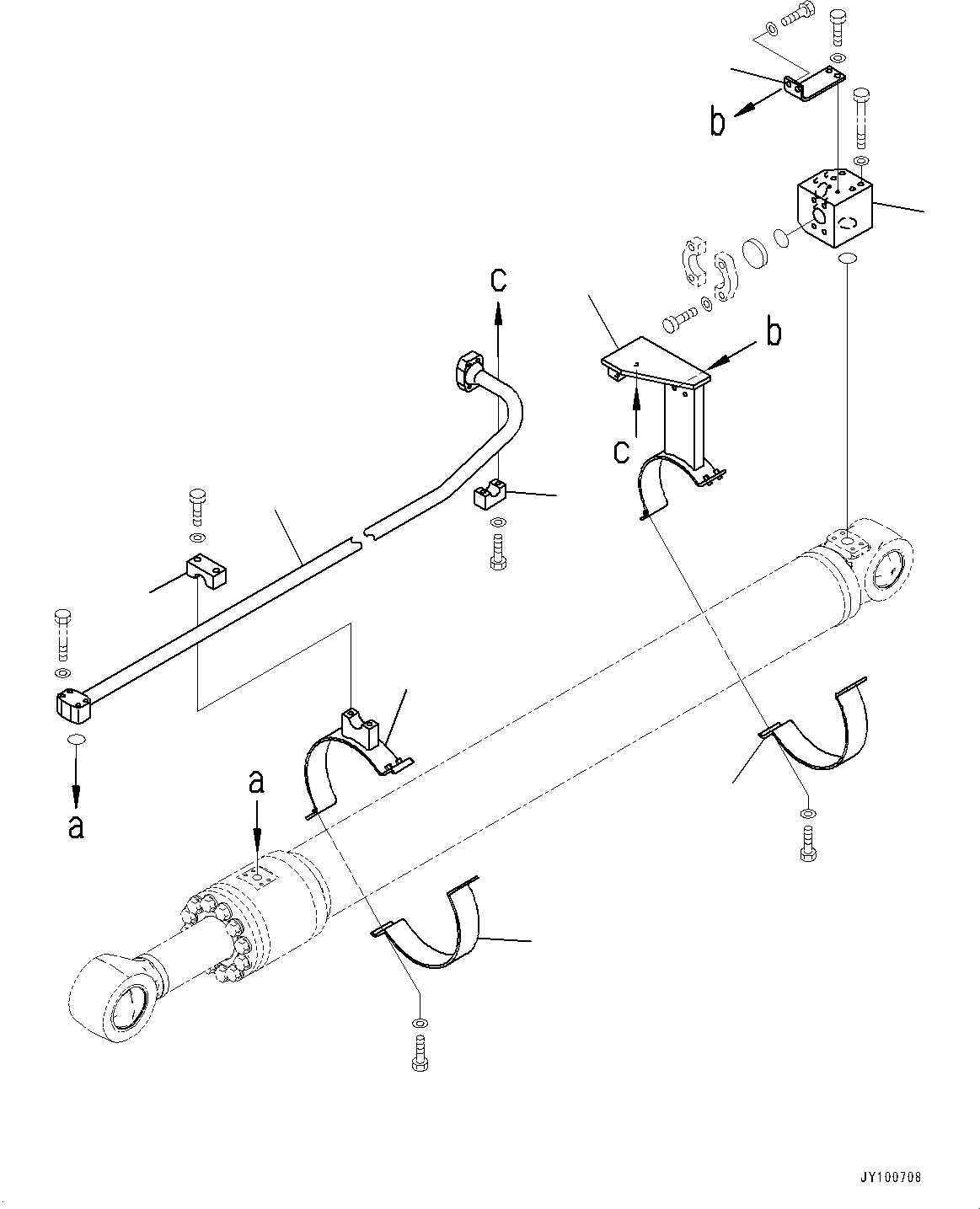 b

c

b

c

a

a

JY100708