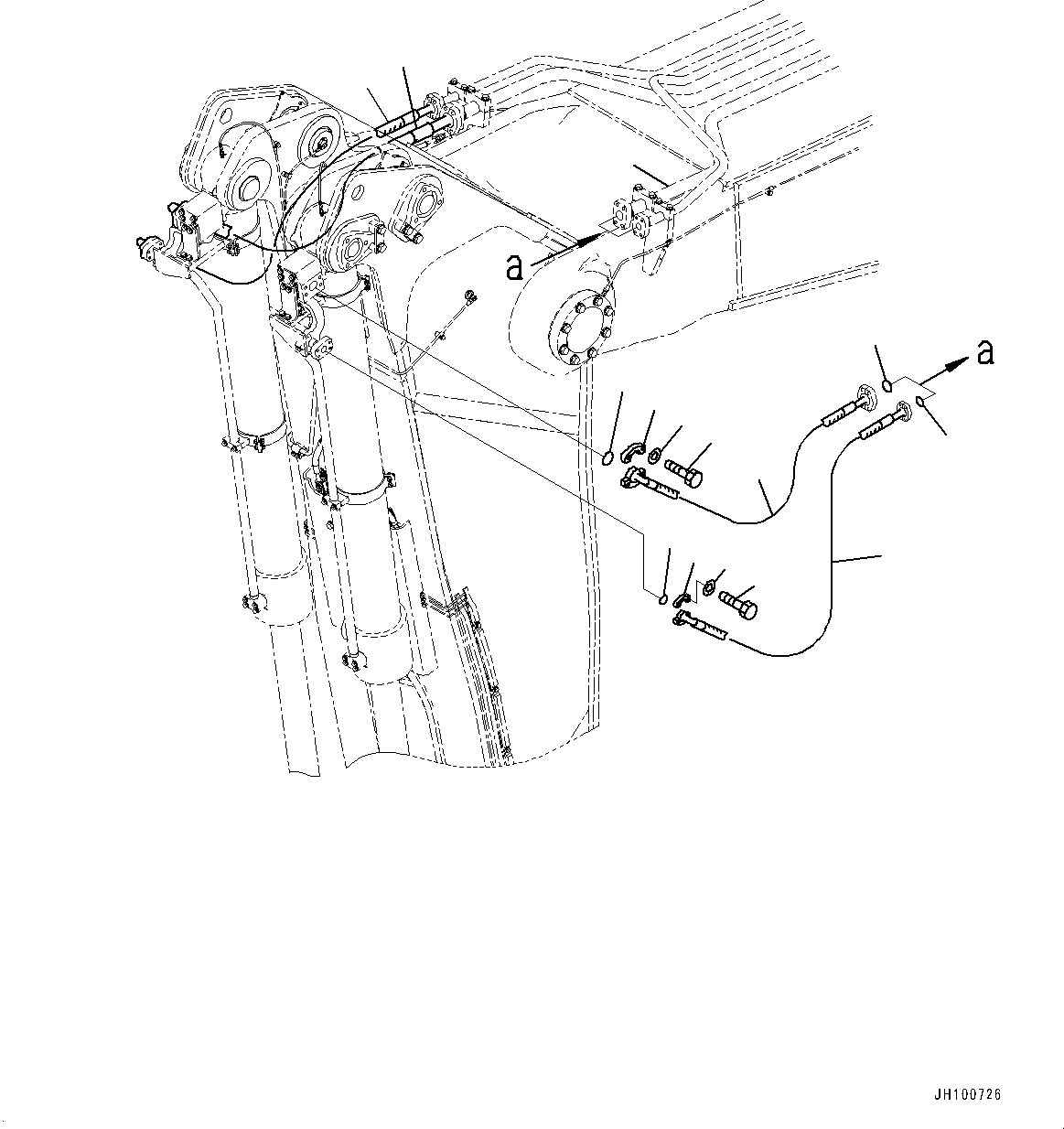 a

a

JH100726