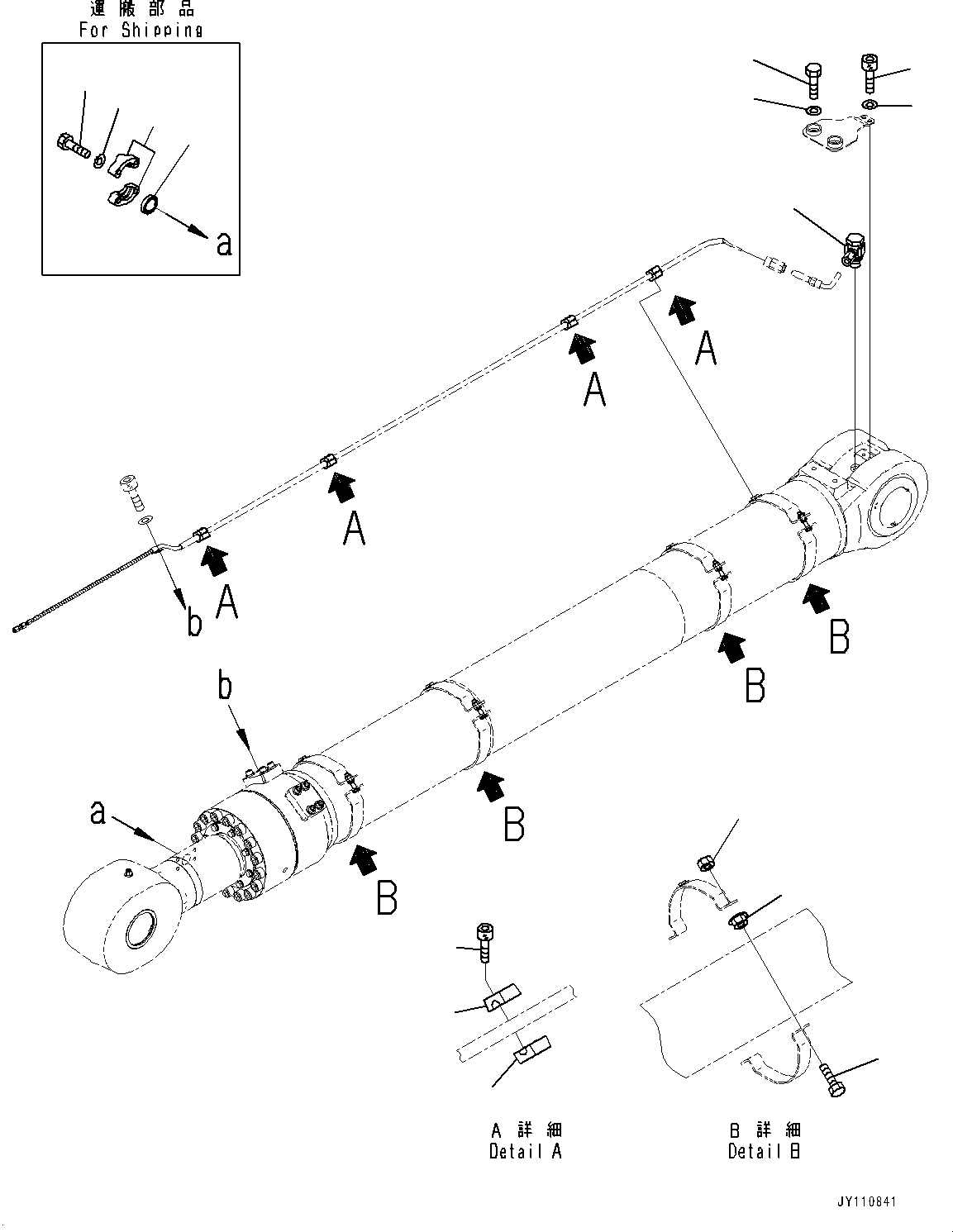 運搬部品
For Shipping

a

A

A

A

A

b

b

a

B

B

B

B

A 詳細
Detail A

B 詳細
Detail B

JY110841