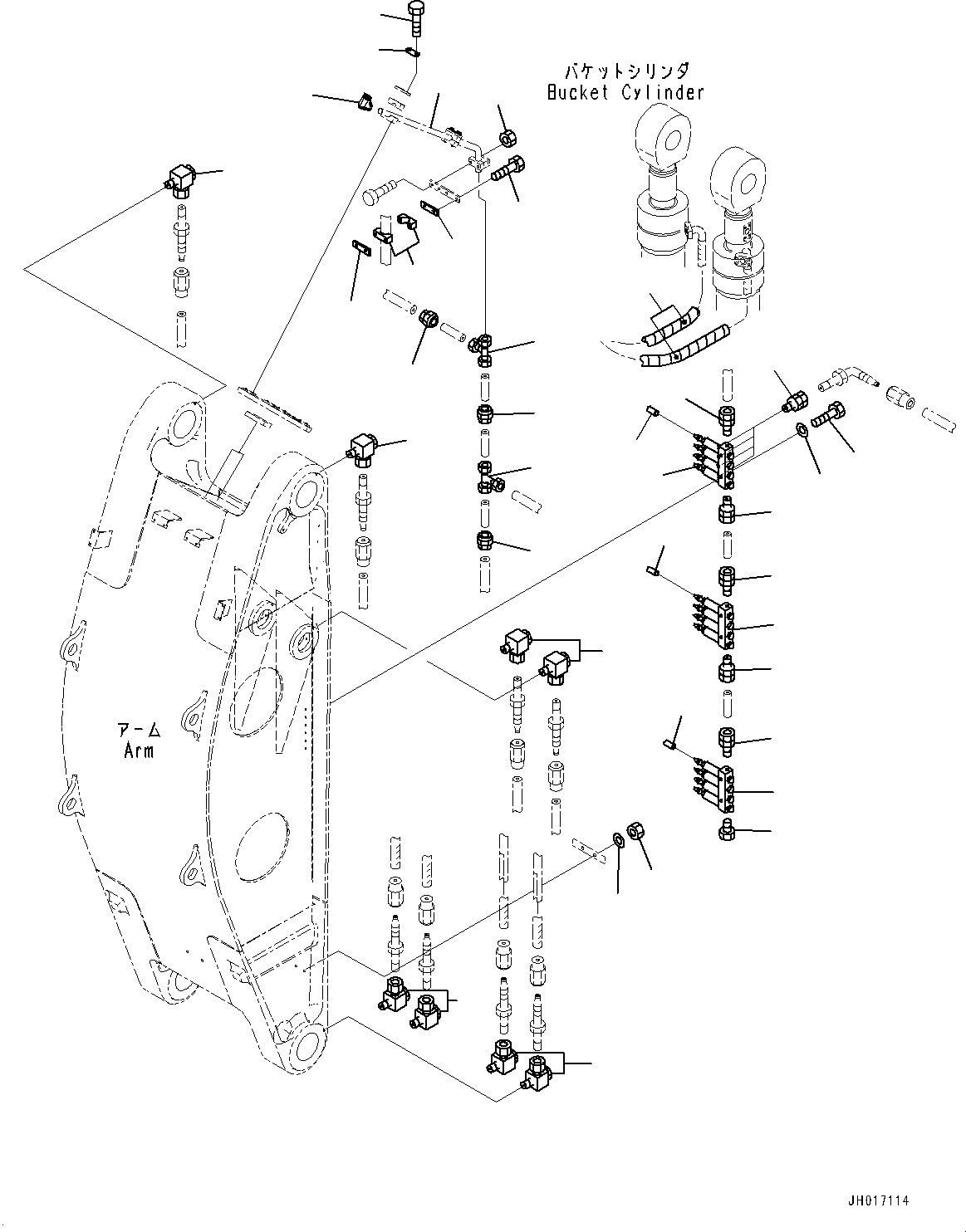 バケットシリンダ
Bucket Cylinder

アーム
Arm

JH017114