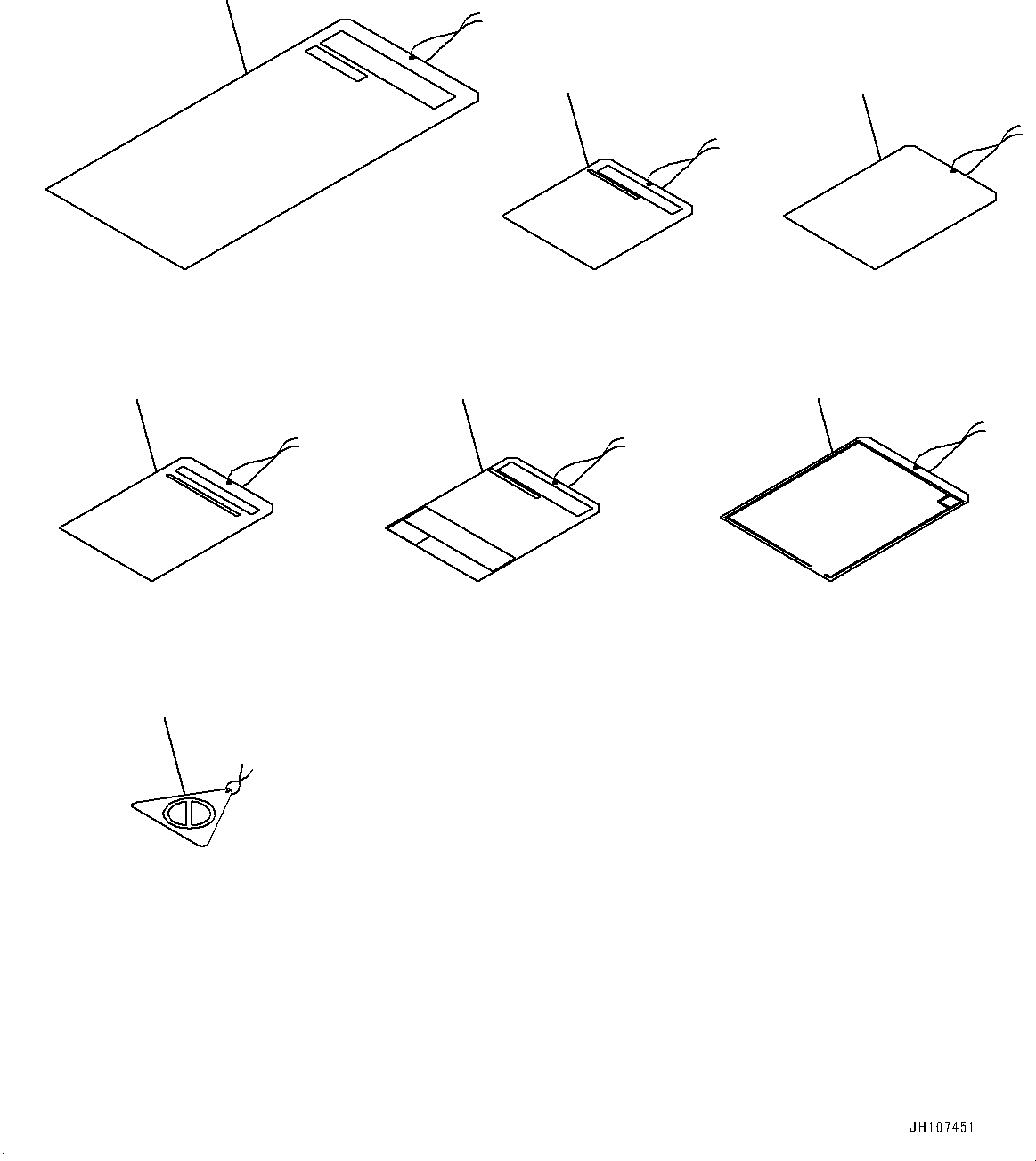 JH107451