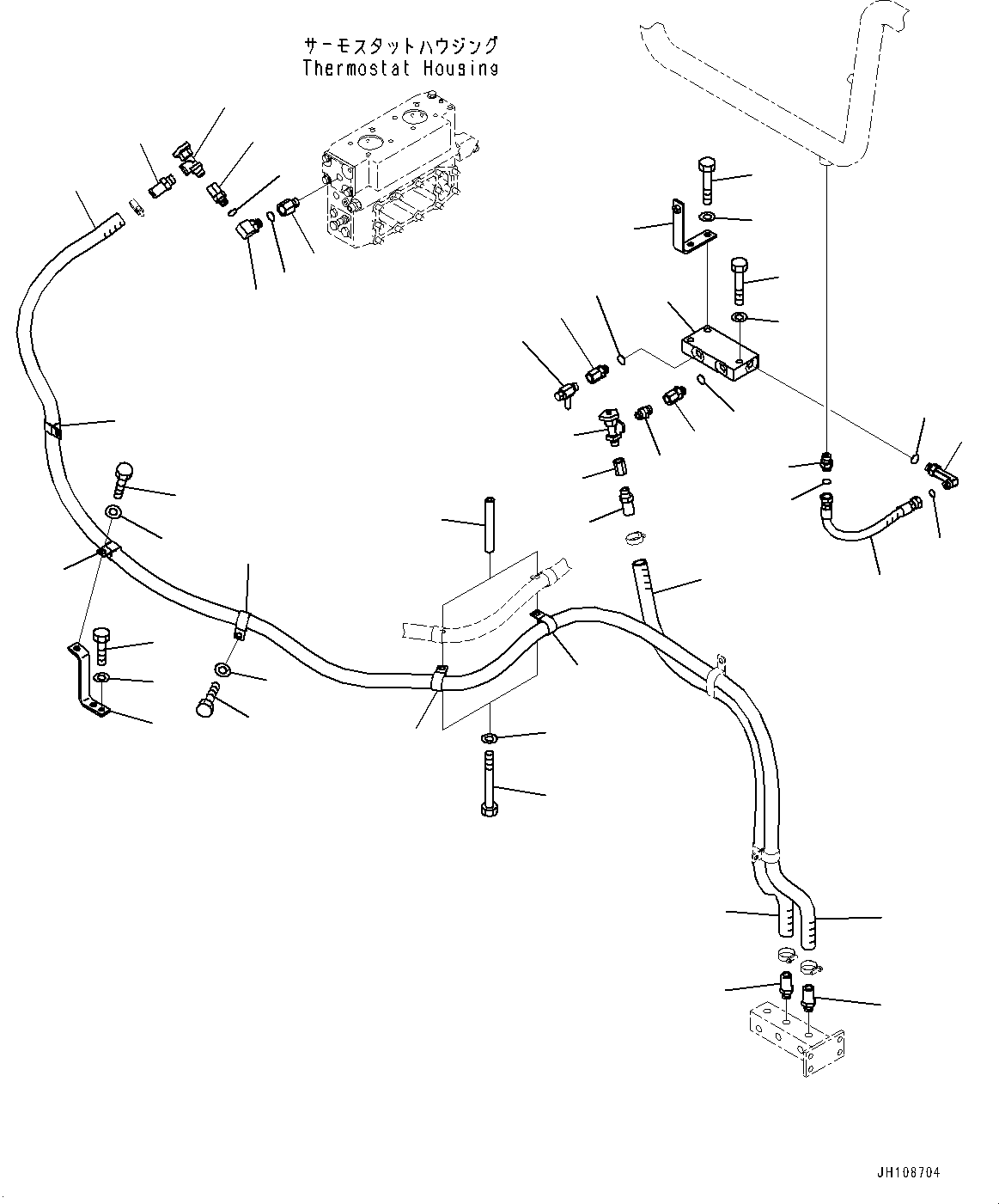 サーモスタットハウジング
Thermostat Housing

JH108704