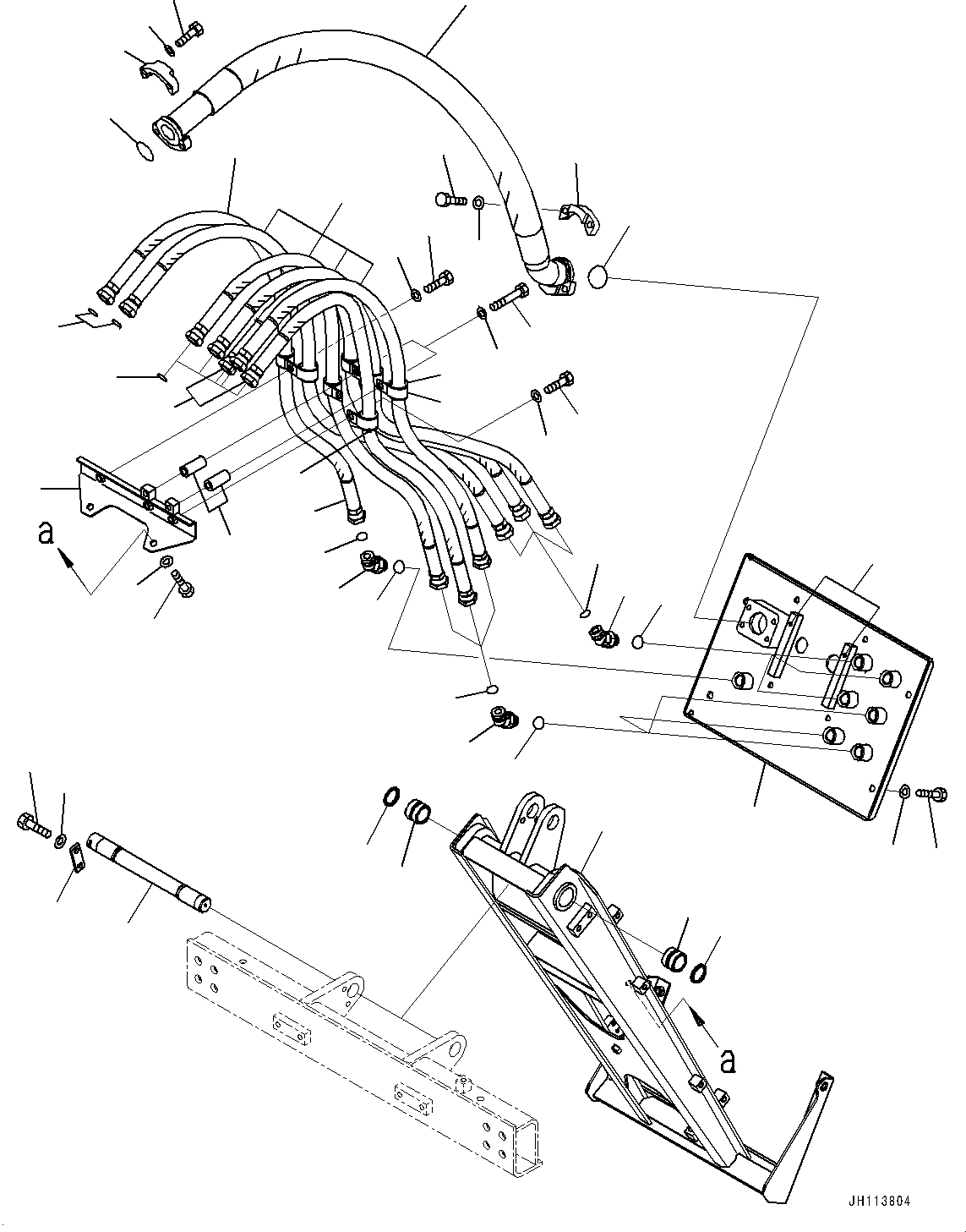 a

a

JH113804