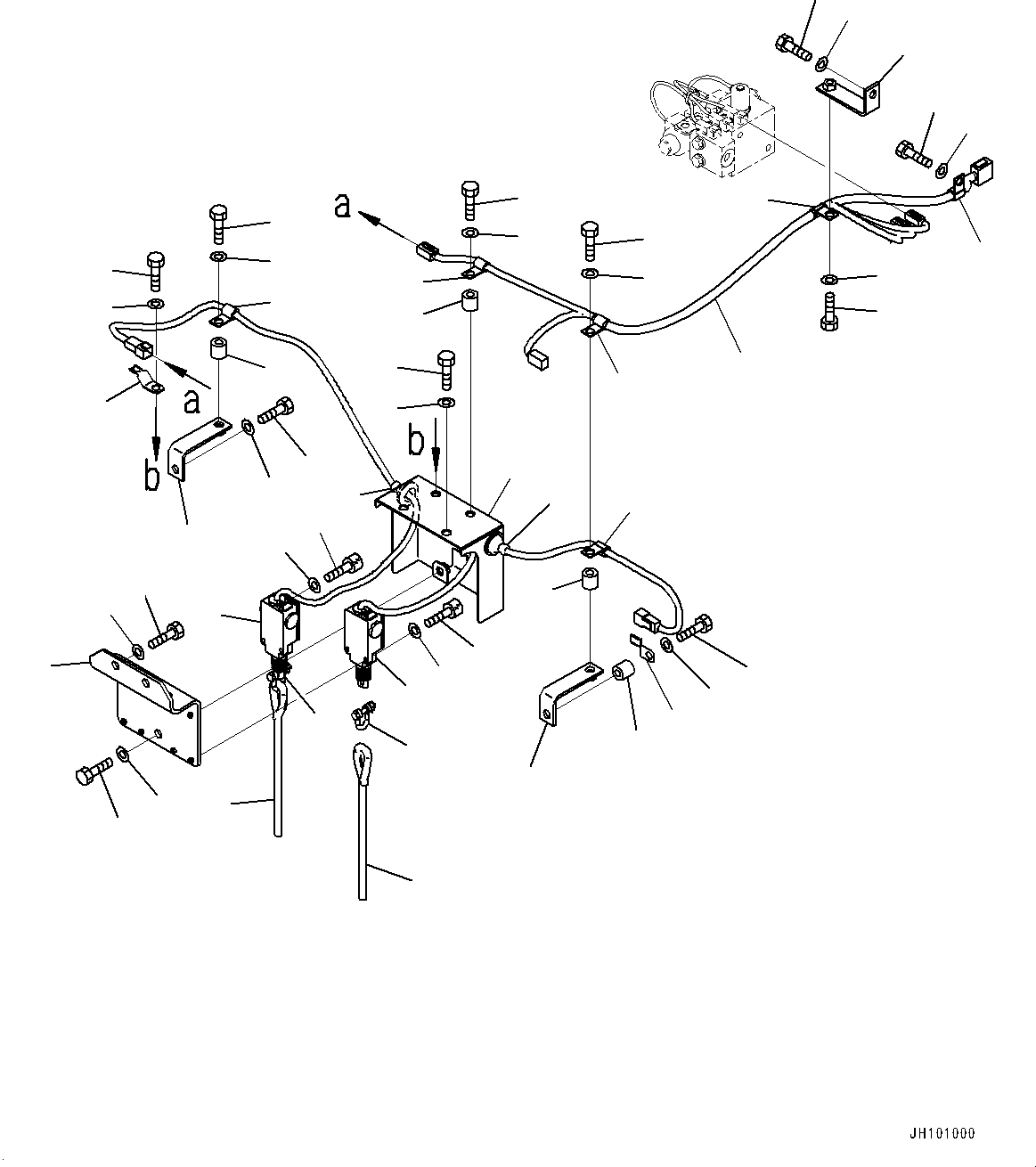 a

a

b

b

JH101000