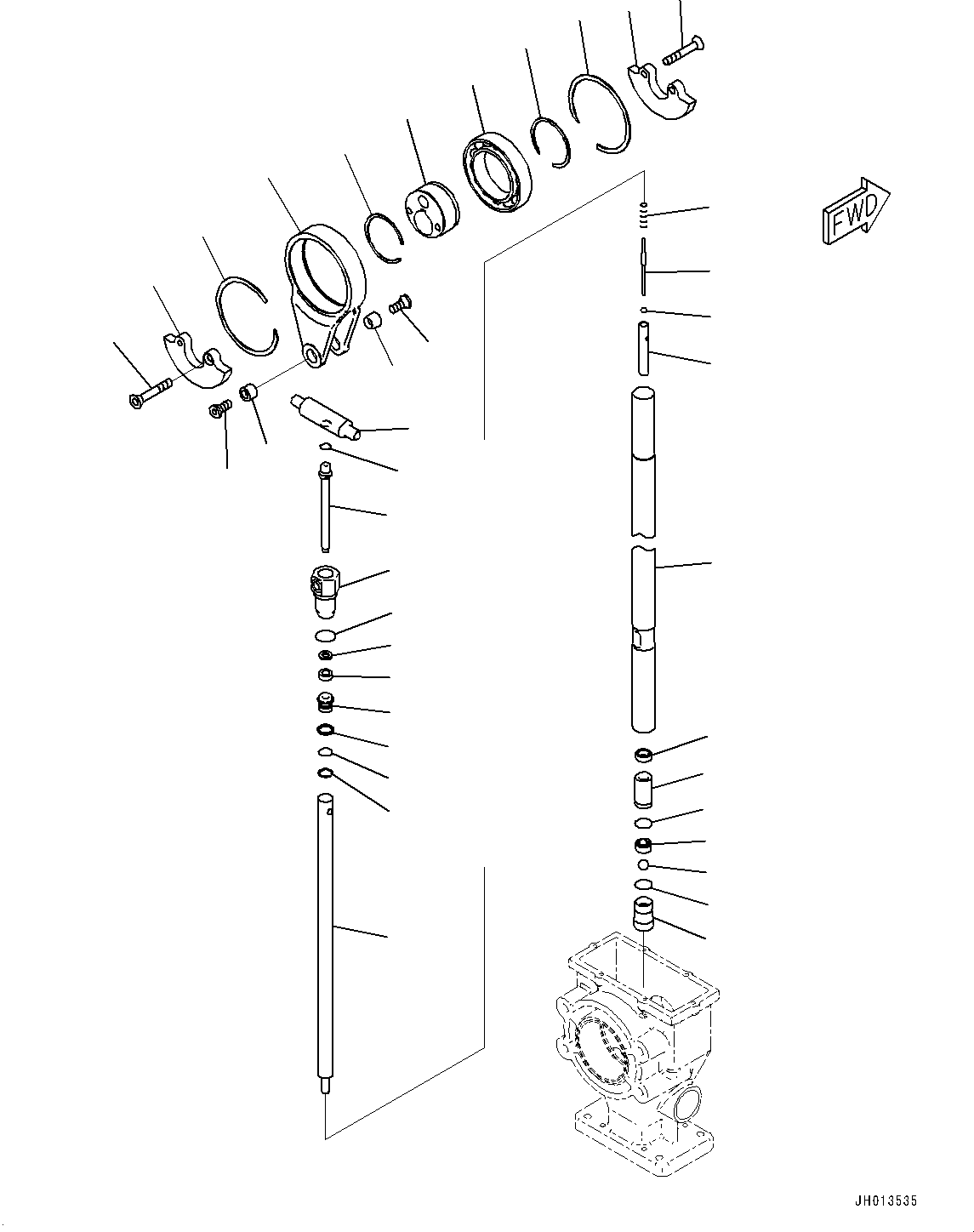 FWD

JH013535