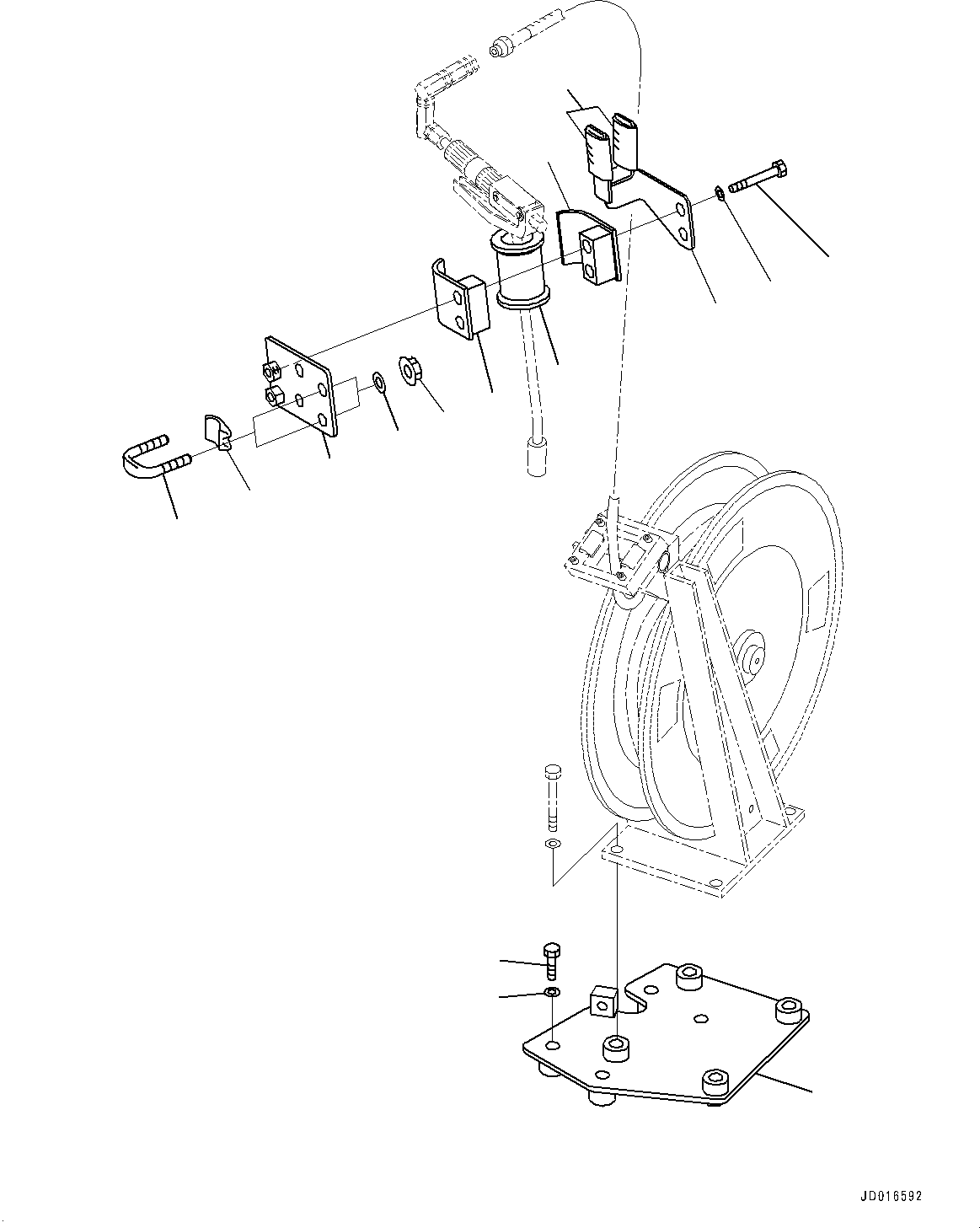 JD016592