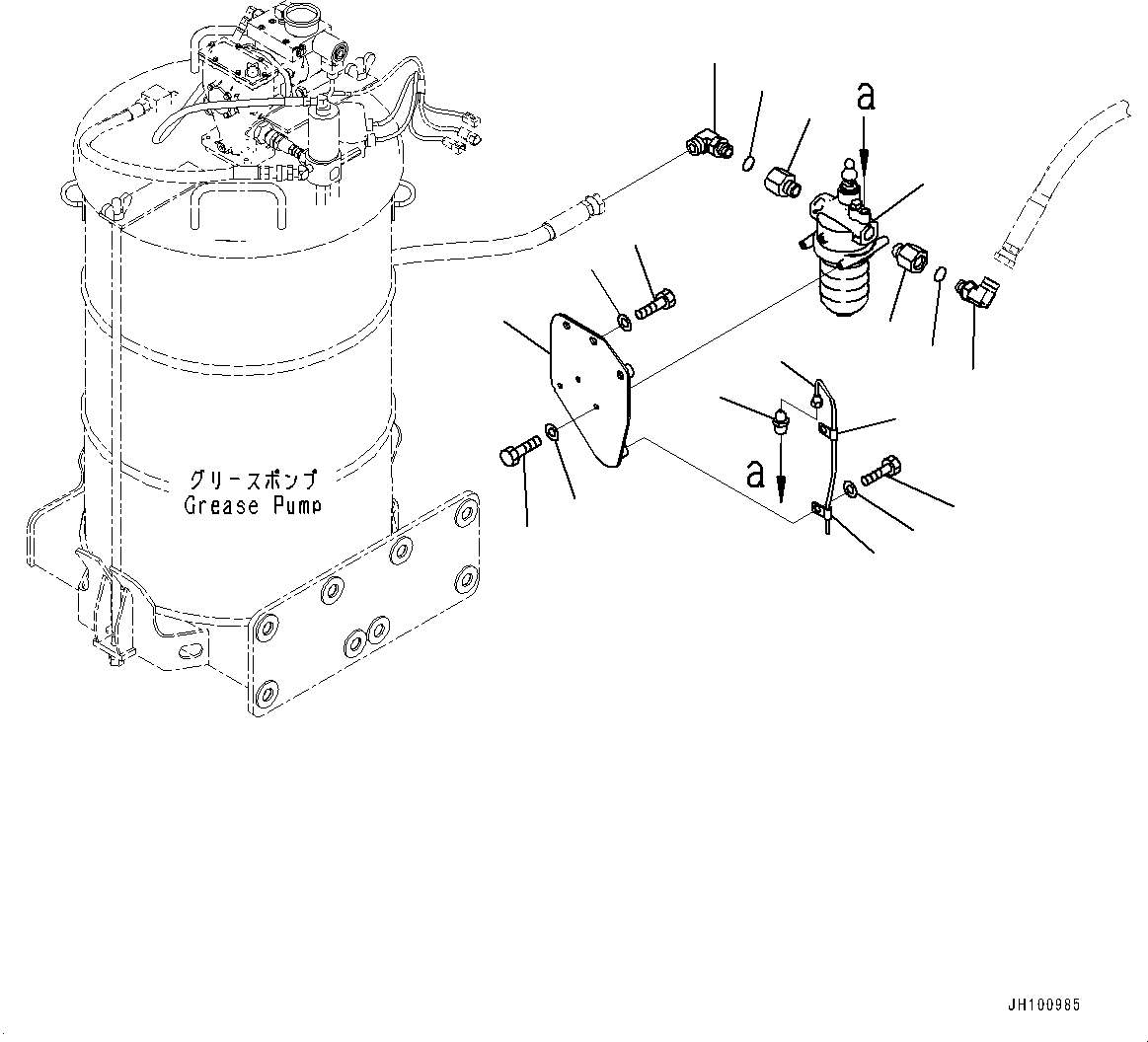 a

グリースポンプ
Grease Pump

a

JH100985