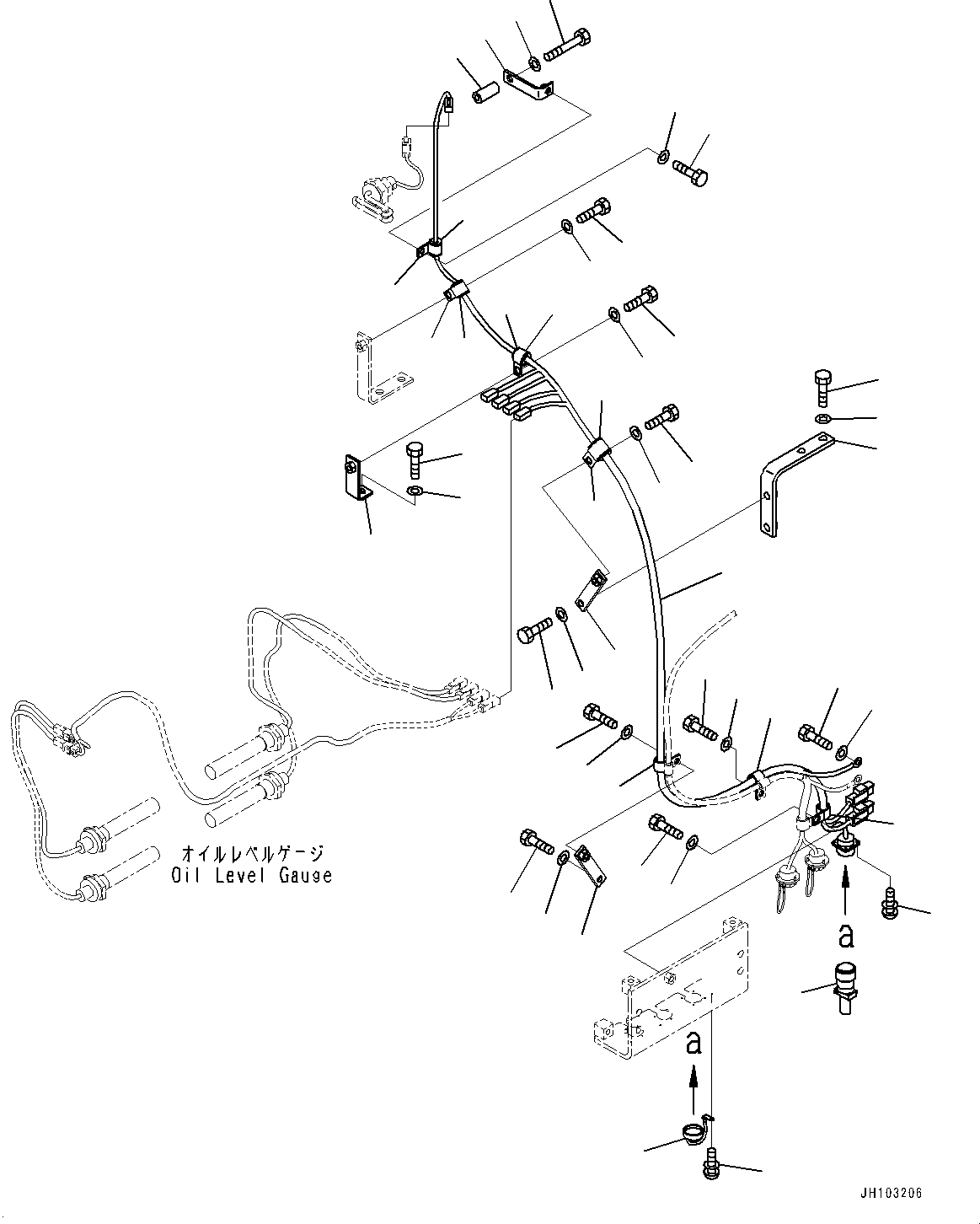 オイルレベルゲージ
Oil Level Gauge

a

a

JH103206