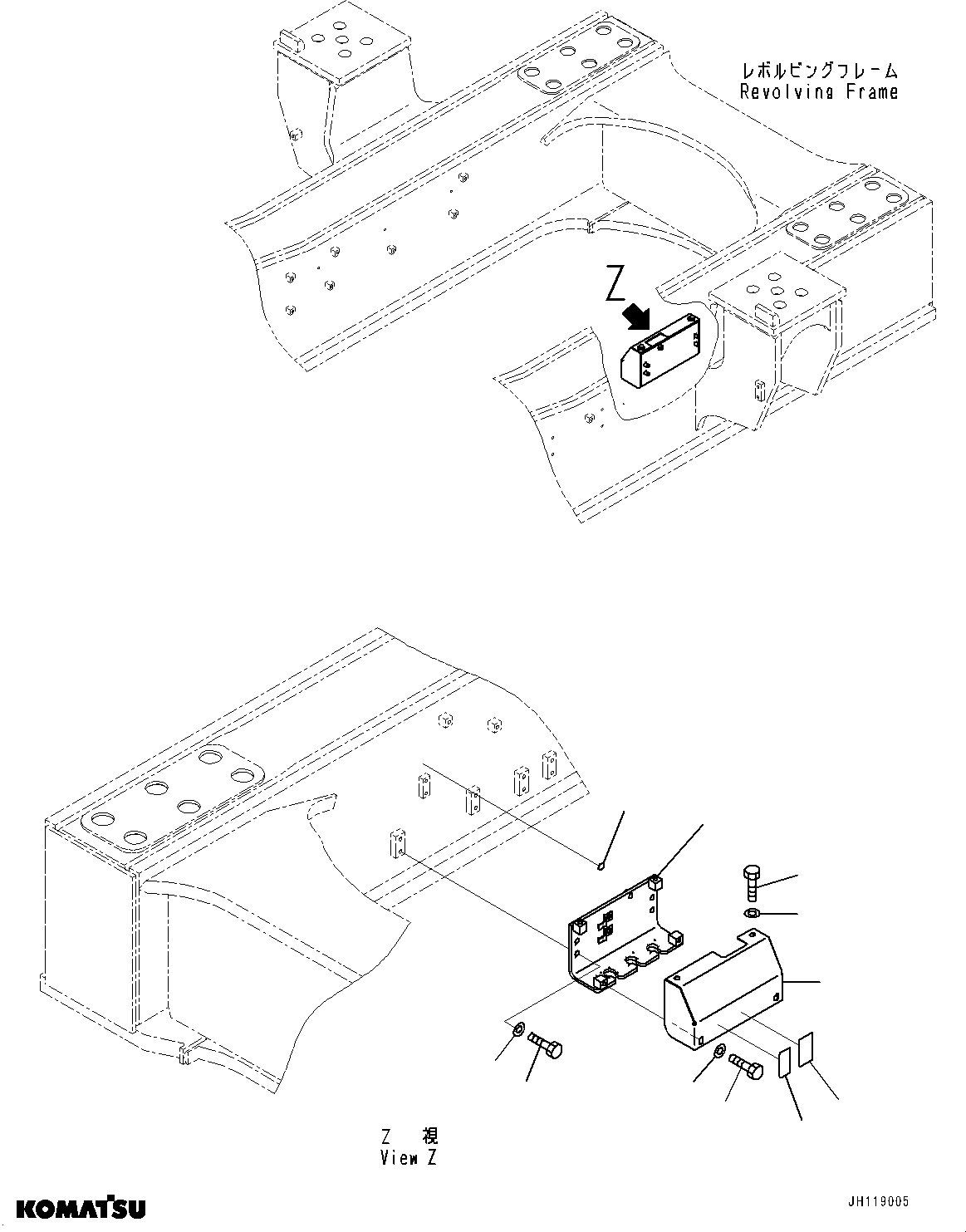 レボルビングフレーム
Revolving Frame

Z

Z 視
View Z

KOMATSU

JH119005