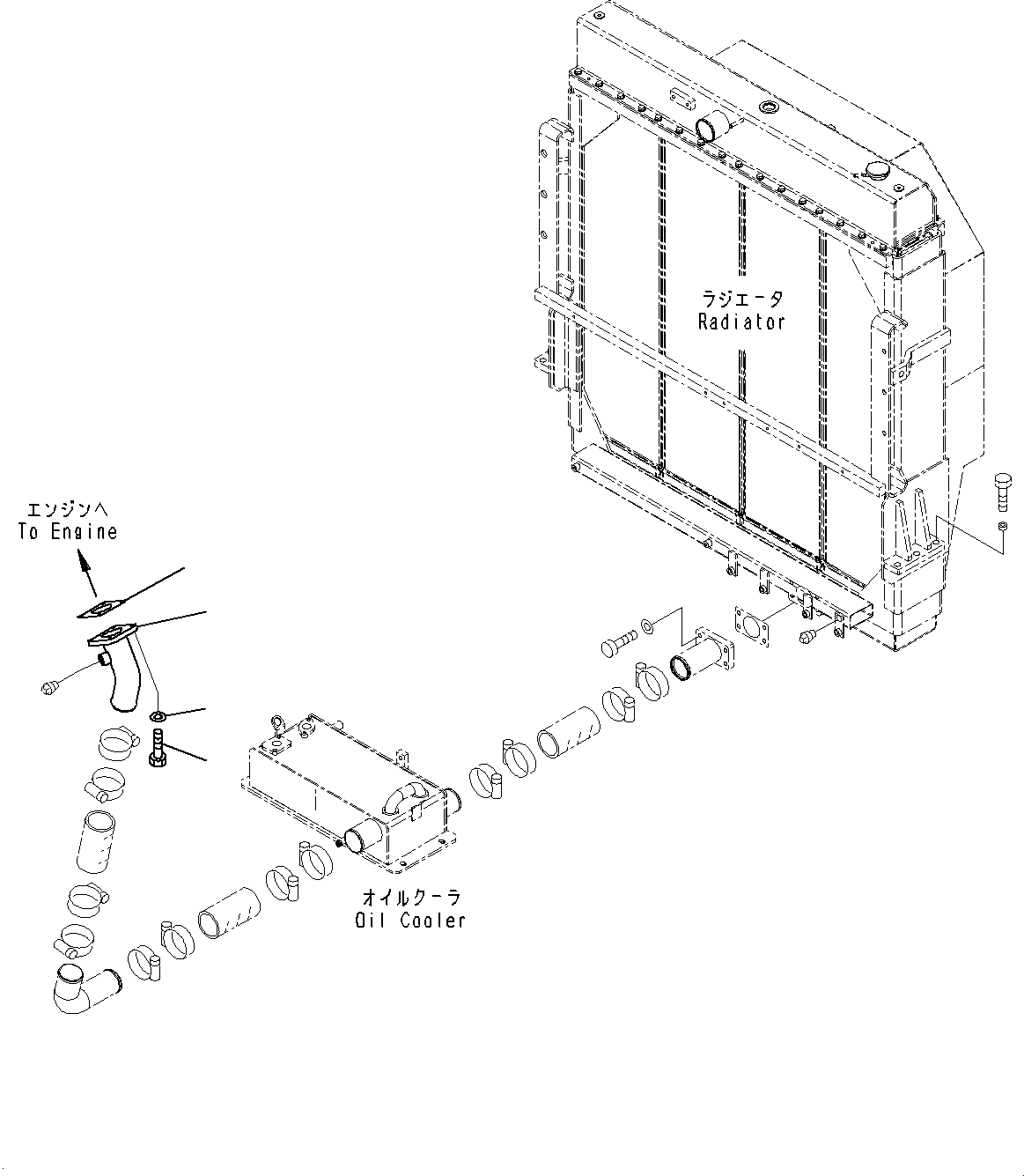 ラジエータ
Radiator

エンジンへ
To Engine

オイルクーラ
Oil Cooler