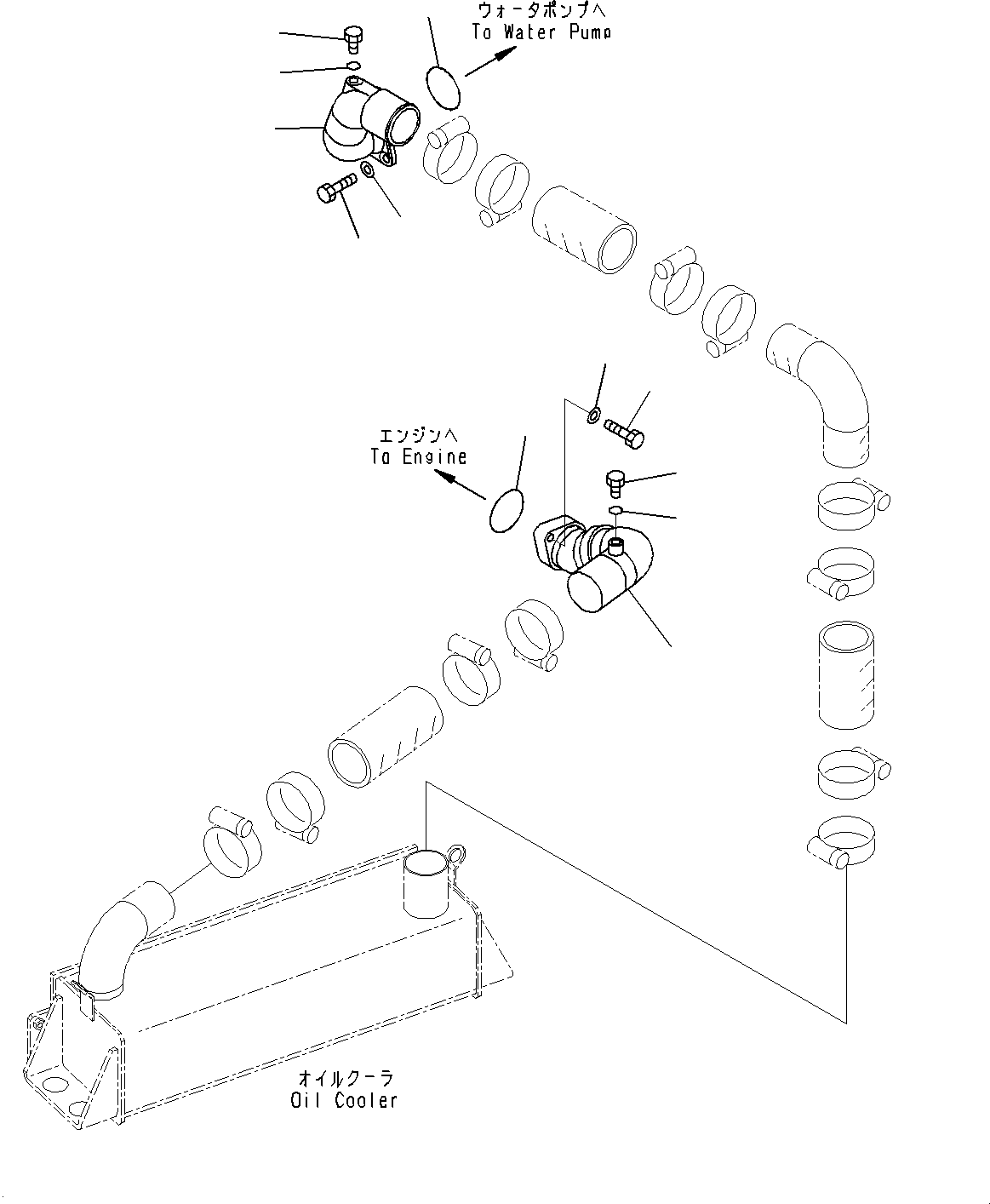 ウォータポンプへ
To Water Pump

エンジンへ
To Engine

オイルクーラ
Oil Cooler