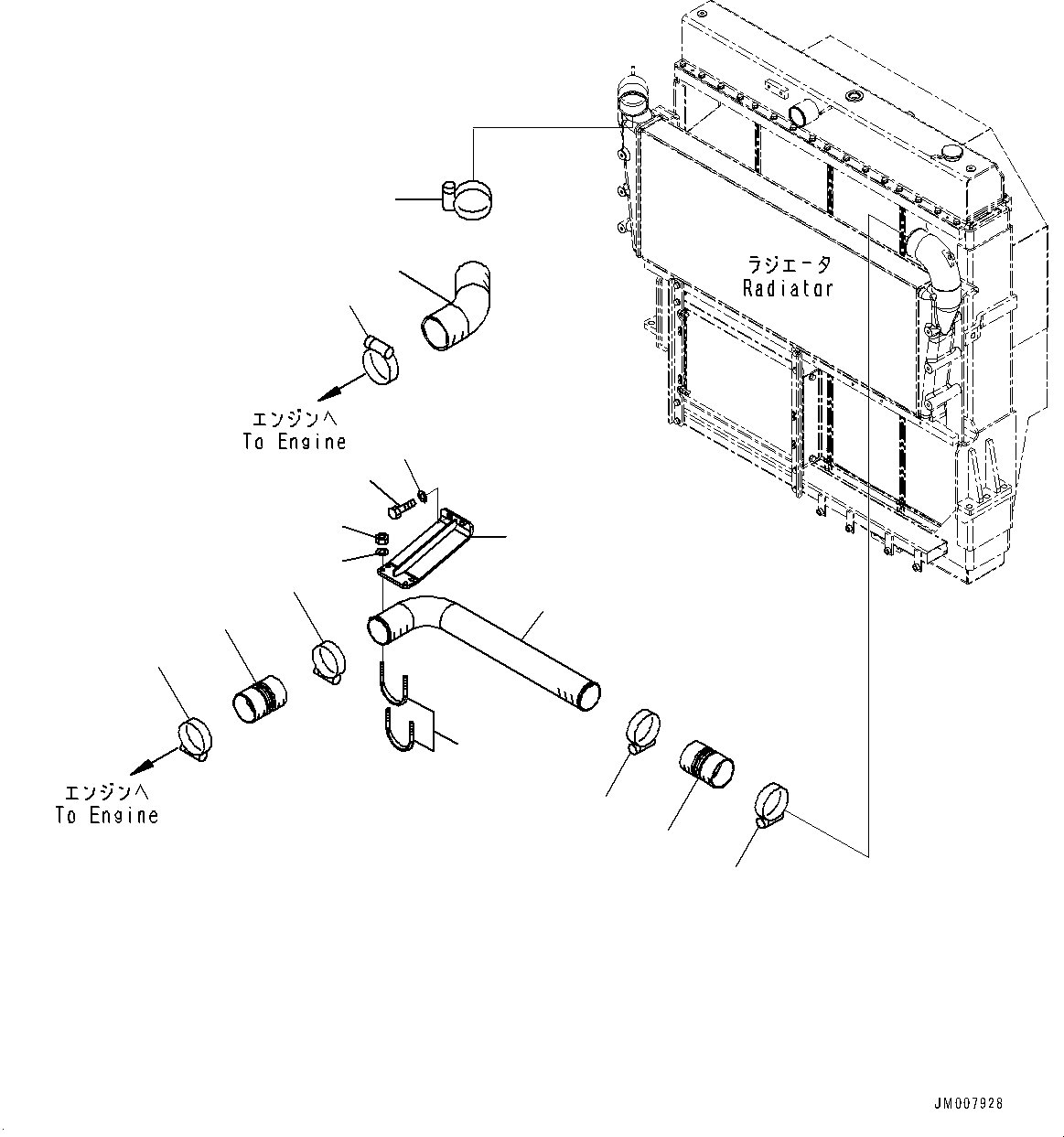 ラジエータ
Radiator

エンジンへ
To Engine

エンジンへ
To Engine

JM007928