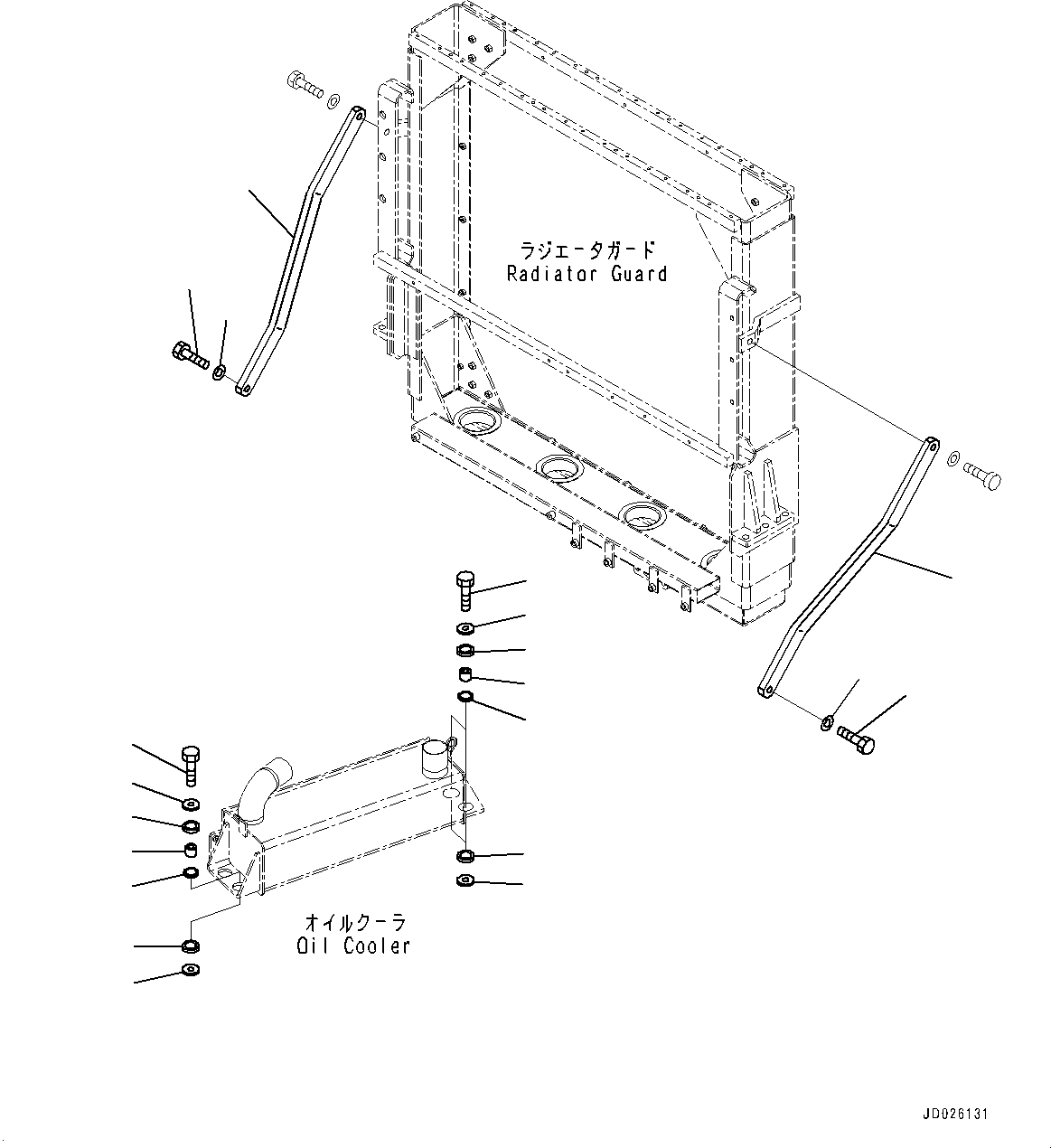 ラジエータガード
Radiator Guard

オイルクーラ
Oil Cooler

JD026131