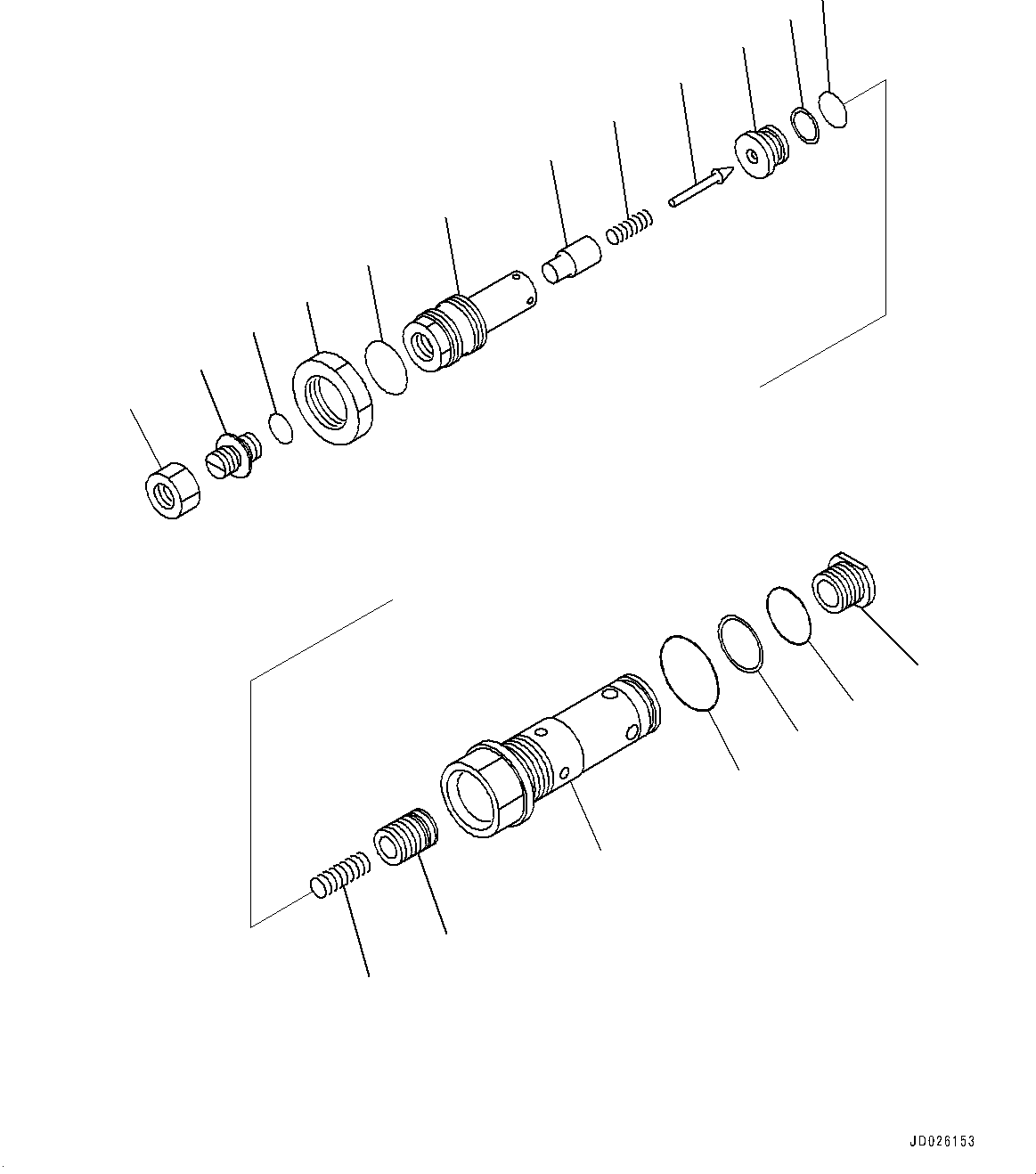 JD026153