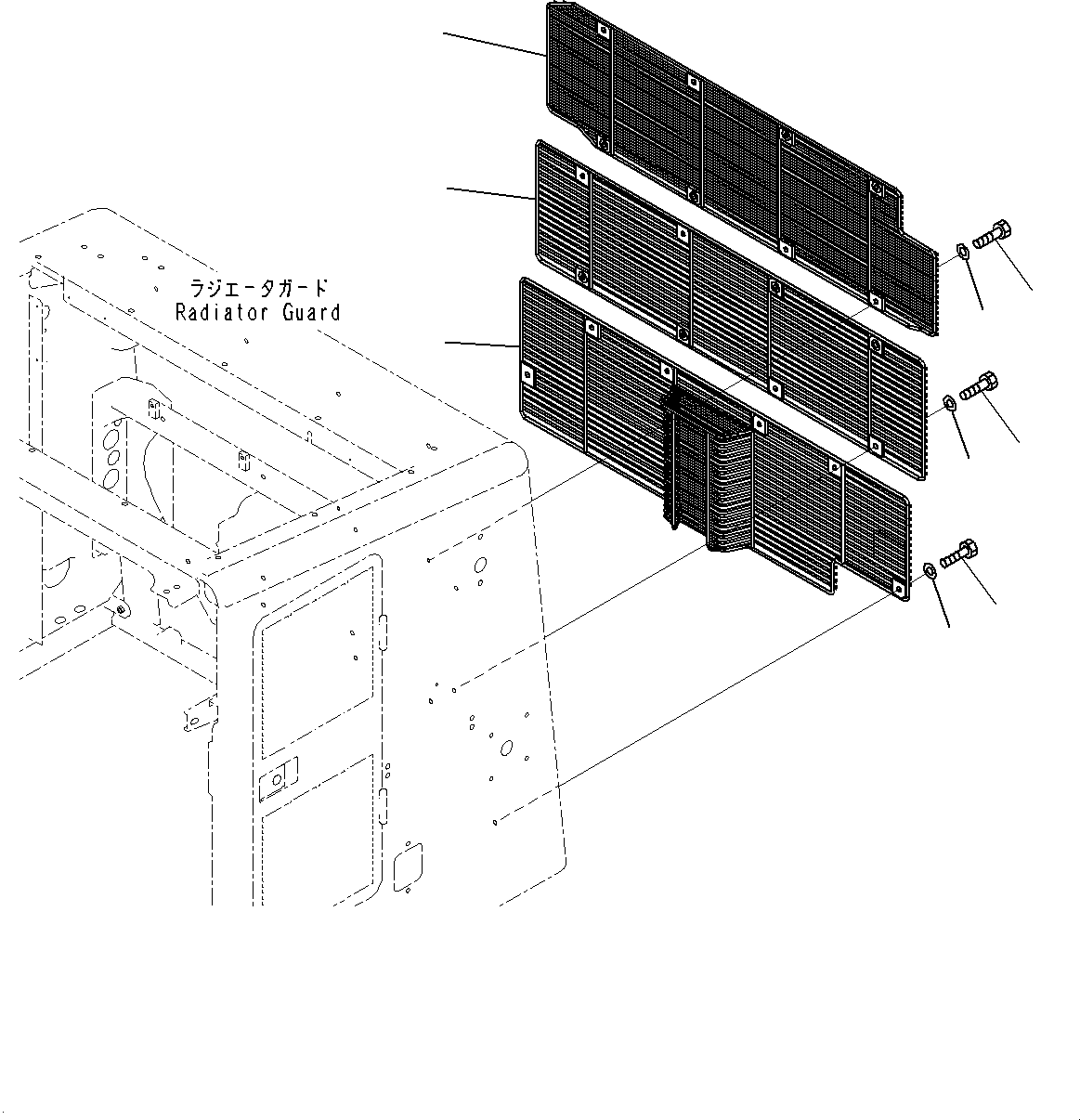 ラジエータガード
Radiator Guard