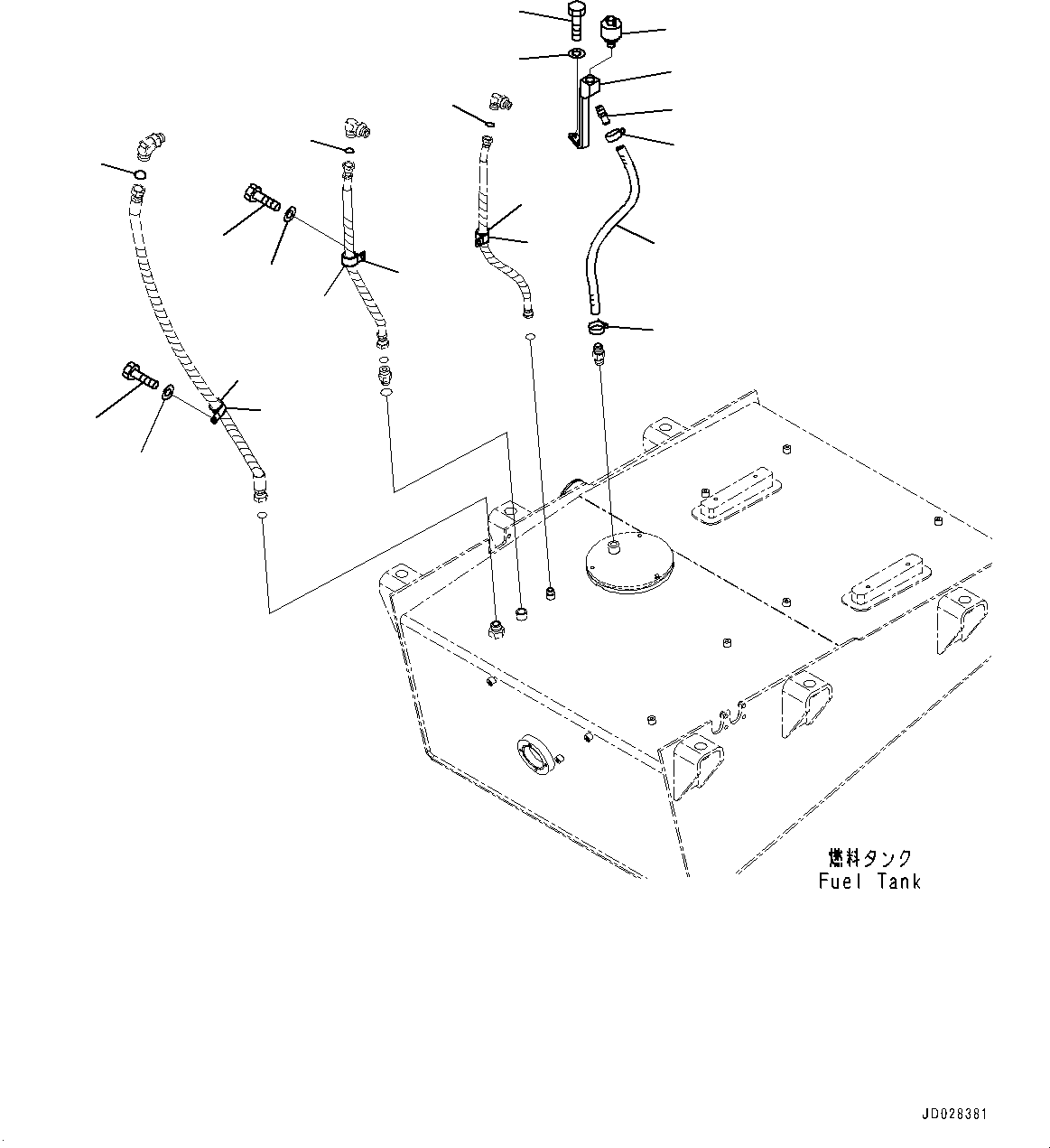 燃料タンク
Fuel Tank

JD028381