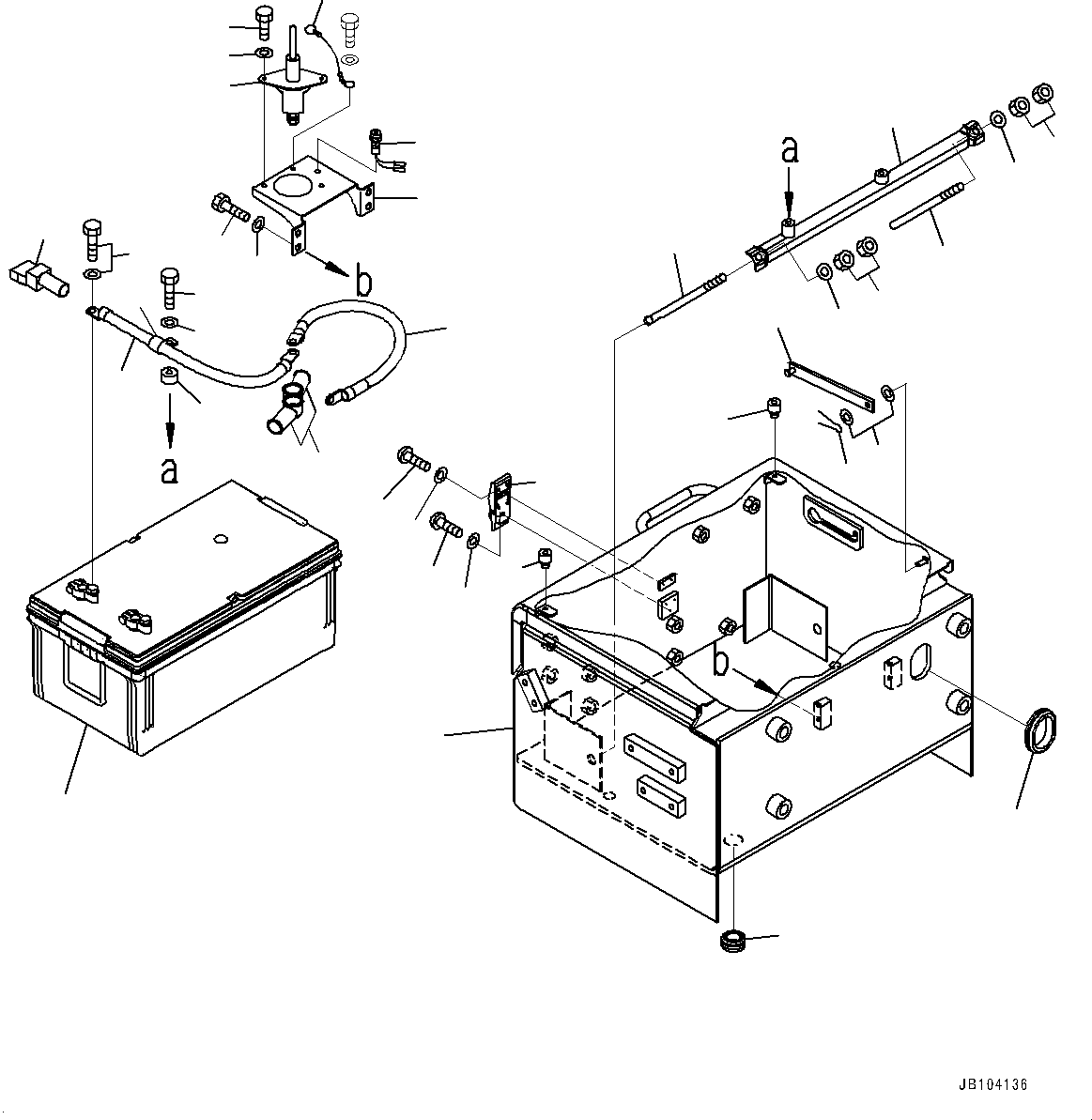 a

b

a

b

JB104136