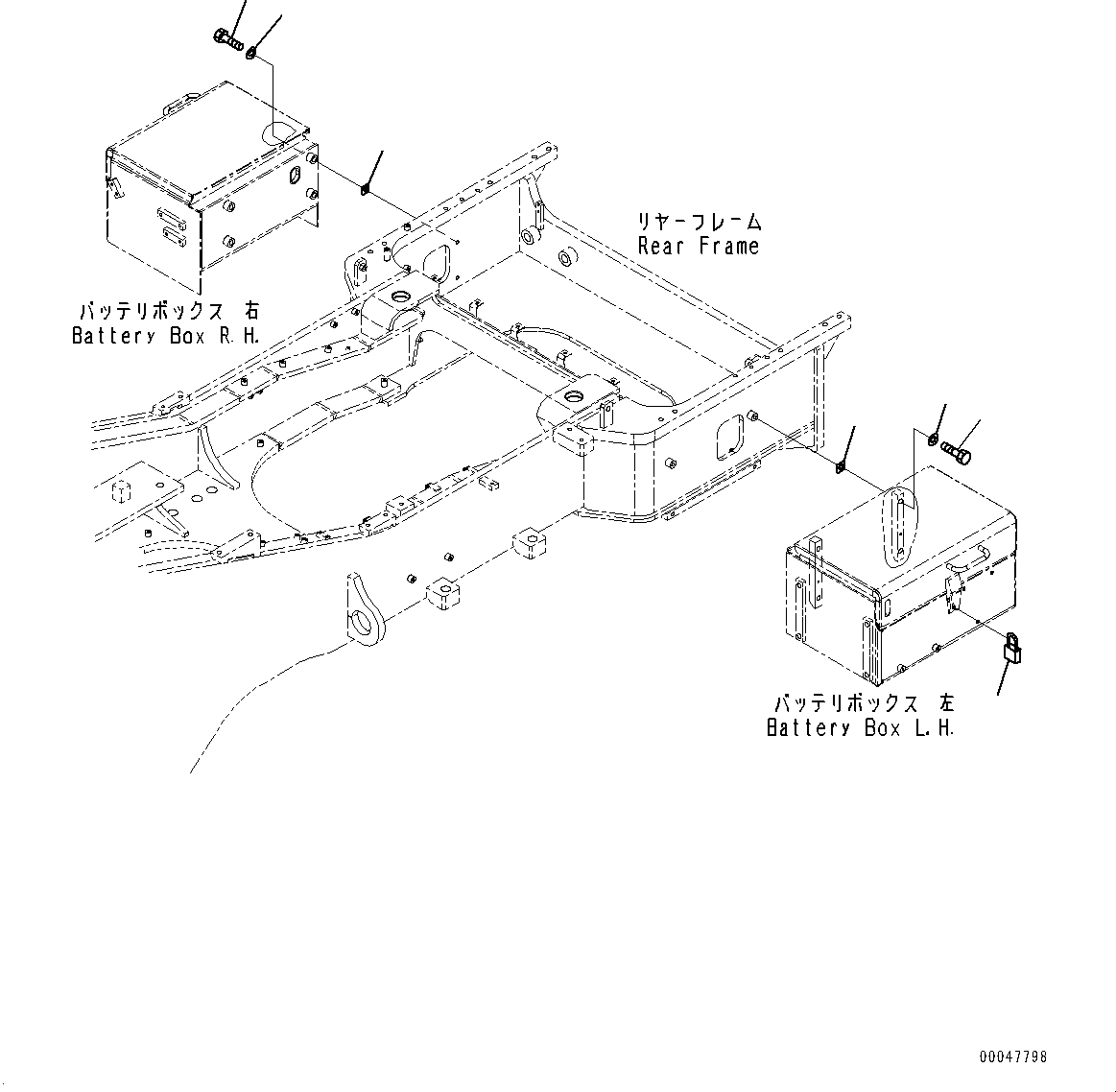 リヤーフレーム
Rear Frame

バッテリボックス 右
Battery Box R.H.

バッテリボックス 左
Battery Box L.H.

00047798